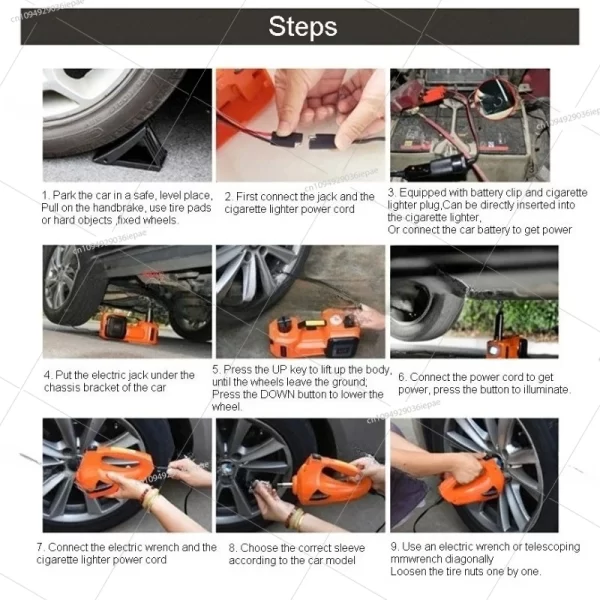 cn1094929036iepae

Steps

cn1094929036iepae

cn1094929036iepae

1. Park the car in a safe, level place, Pull on the handbrake, use tire pads or hard objects ,fixed wheels.

2. First connect the jack and the cigarette lighter power cord

3. Equipped with battery clip and cigarette lighter plug,Can be directly inserted into the cigarette lighter,
Or connect the car battery to get power

cn1094929036iepae

4. Put the electric jack under the chassis bracket of the car

5. Press the UP key to lift up the body, until the wheels leave the ground;
Press the DOWN button to lower the wheel.

6. Connect the power cord to get power, press the button to illuminate.

cn1094929036iepae

cn1094929036iepae

7. Connect the electric wrench and the cigarette lighter power cord

8. Choose the correct sleeve according to the car model

9. Use an electric wrench or telescoping mmwrench diagonally
Loosen the tire nuts one by one.