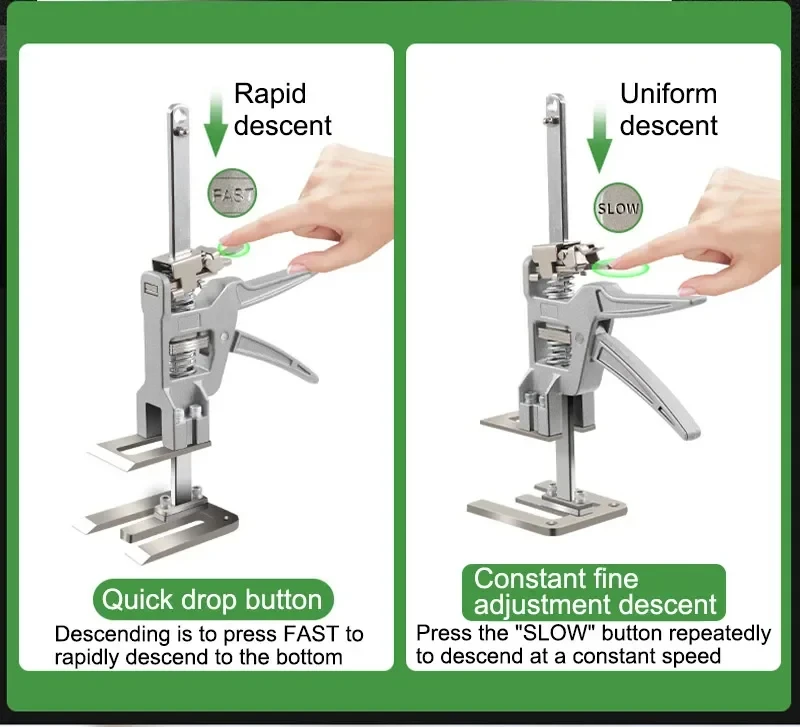 Rapid descent

FAST

Quick drop button

Descending is to press FAST to rapidly descend to the bottom

Uniform descent

SLOW

Constant fine adjustment descent

Press the "SLOW" button repeatedly to descend at a constant speed