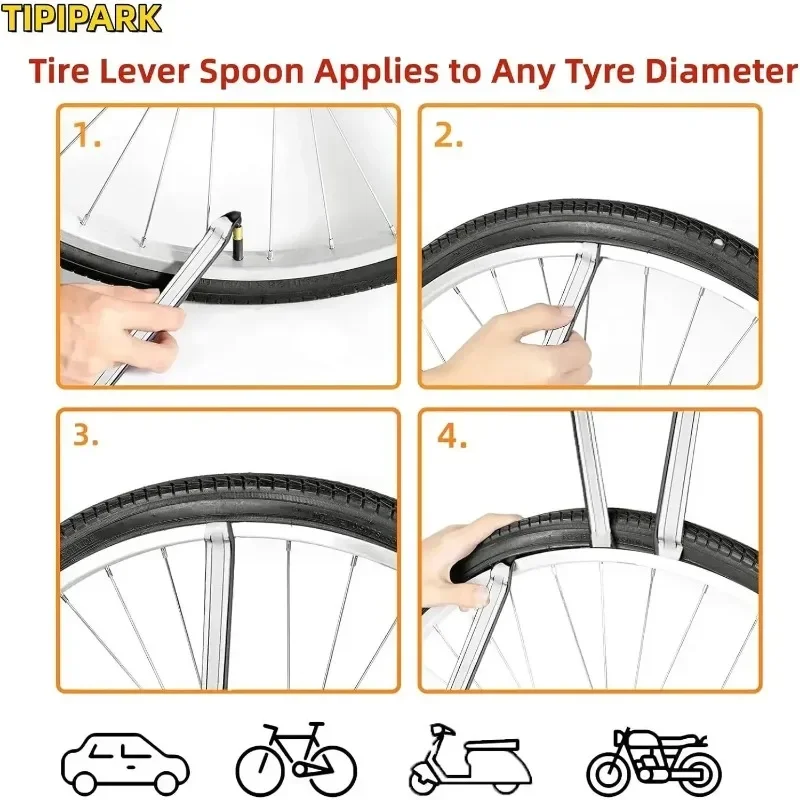 TIPIPARK

Tire Lever Spoon Applies to Any Tyre Diameter

1.

2.

3.

4.