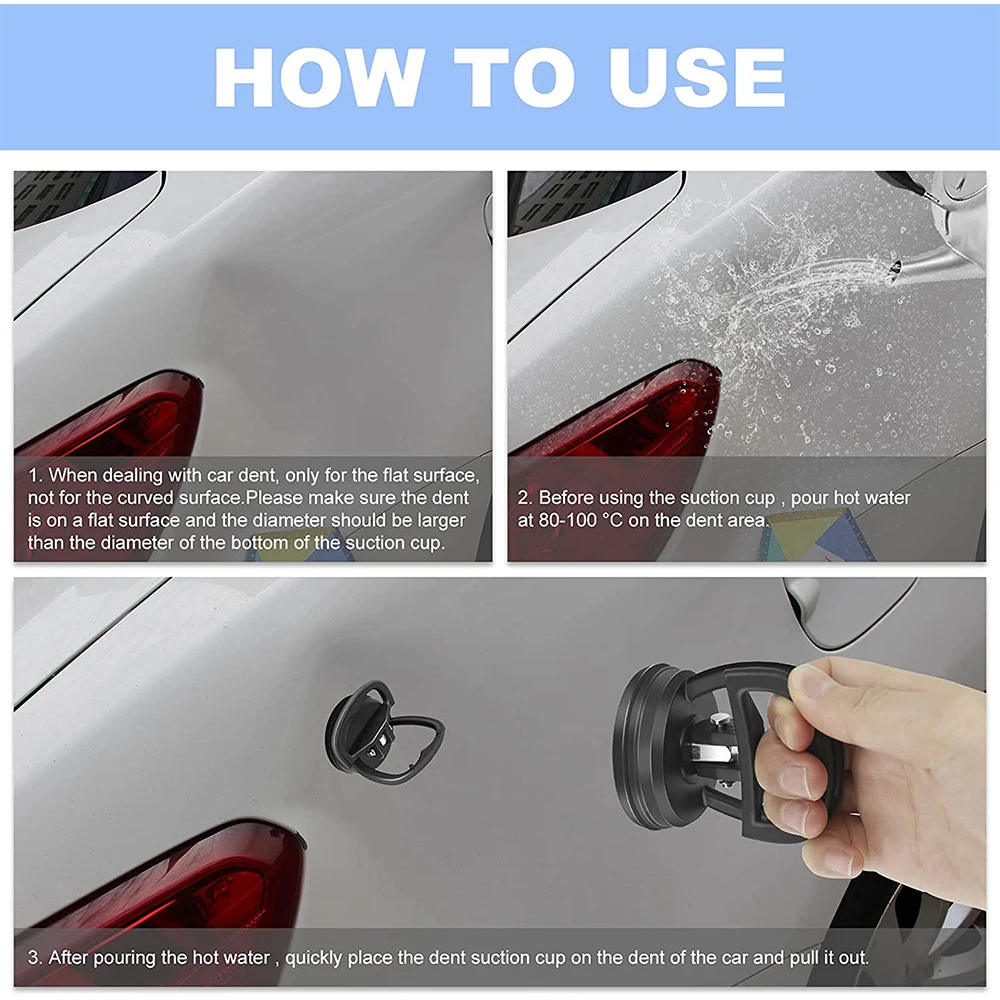 HOW TO USE

1. When dealing with car dent, only for the flat surface, not for the curved surface.Please make sure the dent is on a flat surface and the diameter should be larger than the diameter of the bottom of the suction cup.

2. Before using the suction cup , pour hot water at 80-100 °C on the dent area.

3. After pouring the hot water , quickly place the dent suction cup on the dent of the car and pull it out.