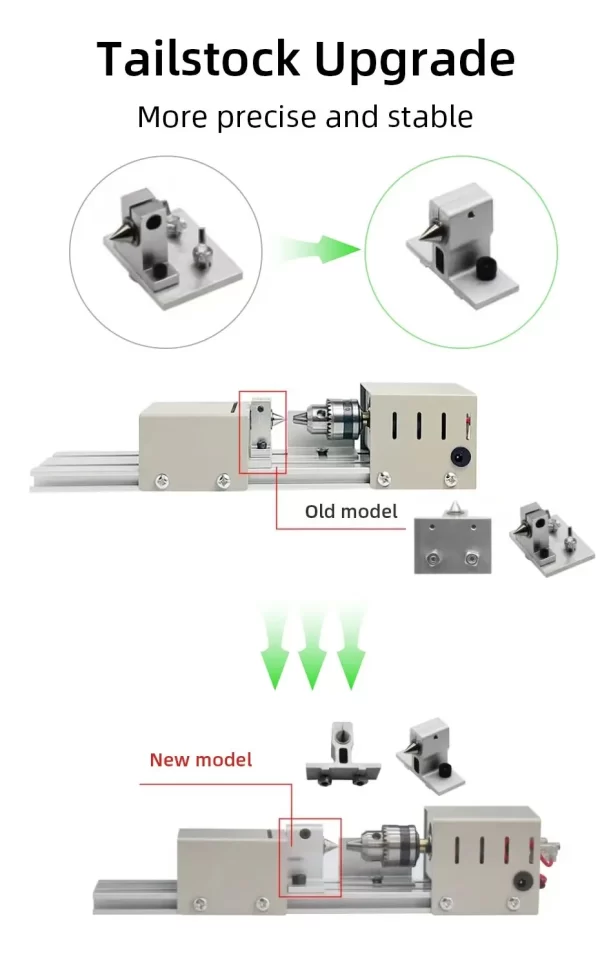 Tailstock Upgrade

More precise and stable

Old model

New model