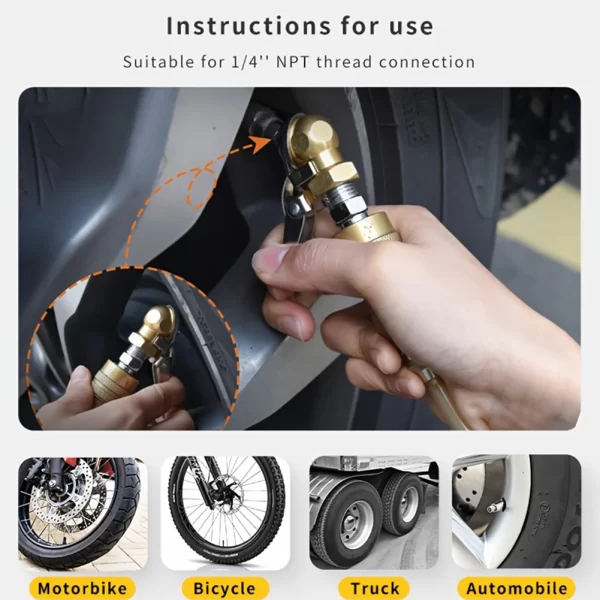 Instructions for use

Suitable for 1/4'' NPT thread connection

Motorbike

Bicycle

Truck

Automobile