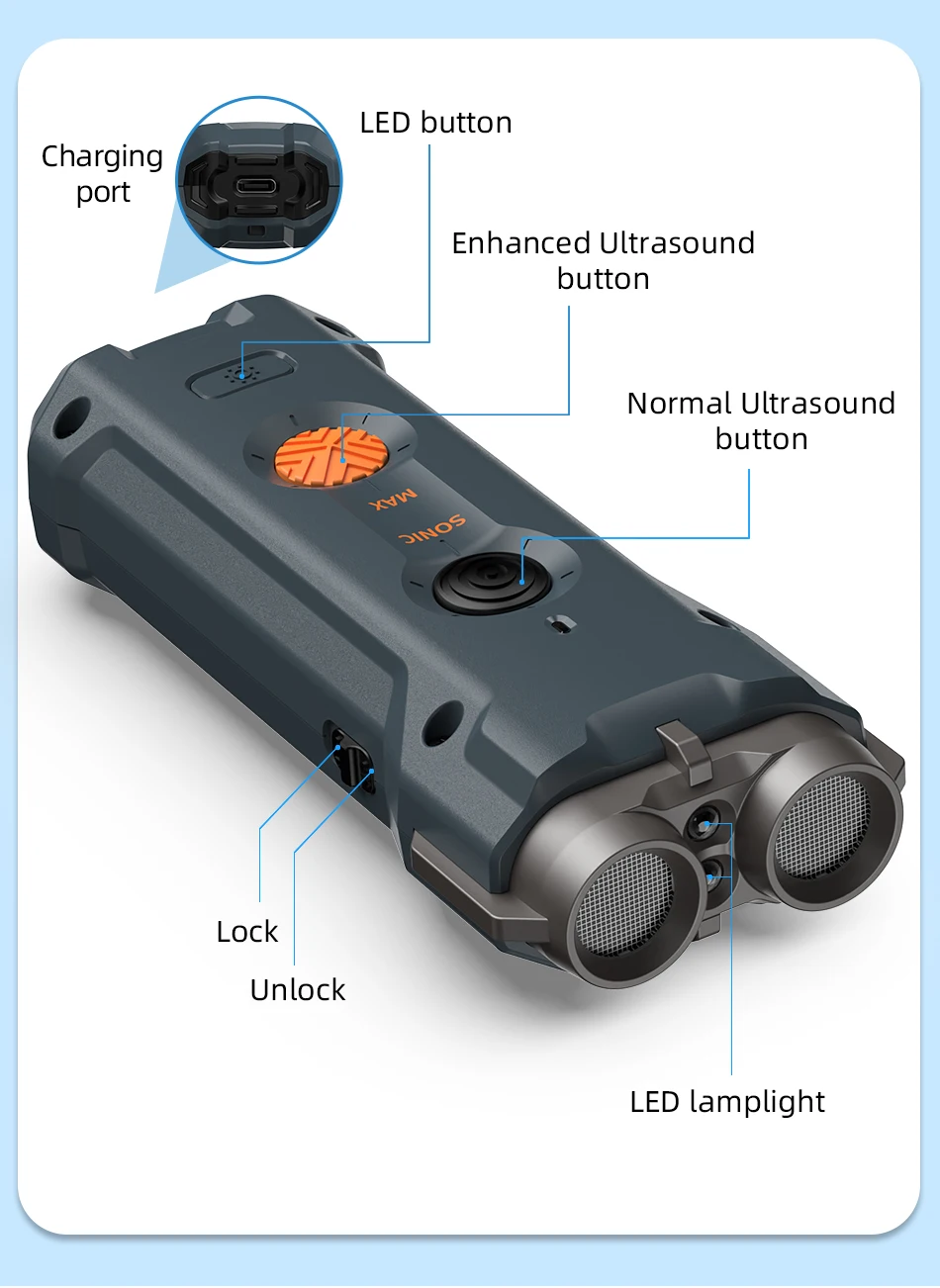 Charging port

LED button

Enhanced Ultrasound button

Normal Ultrasound button

MAX

SONIC

Lock

Unlock

LED lamplight