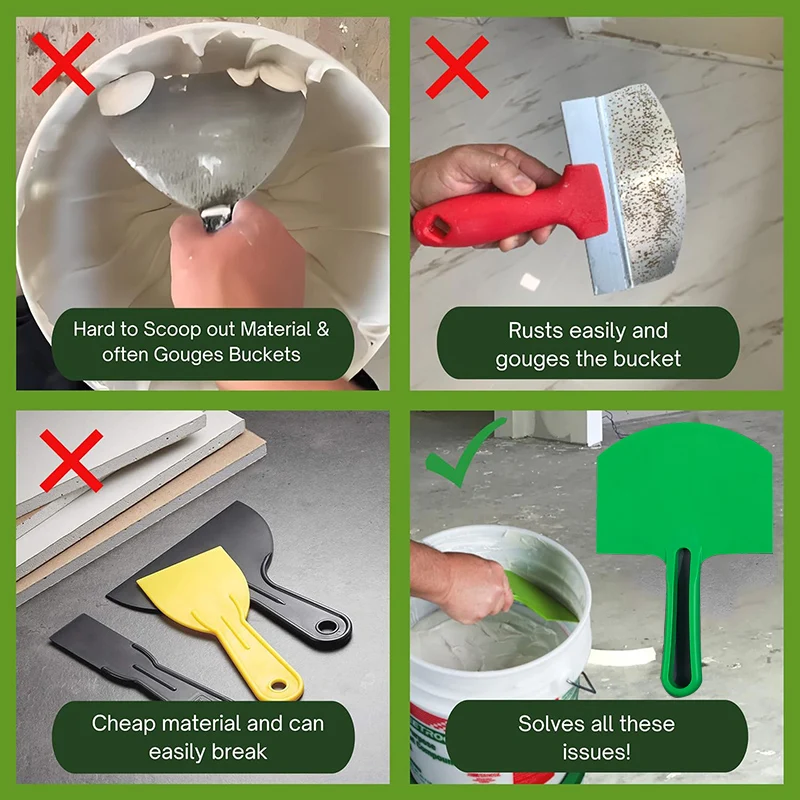 Hard to Scoop out Material & often Gouges Buckets

Rusts easily and gouges the bucket

Cheap material and can easily break

Solves all these issues!