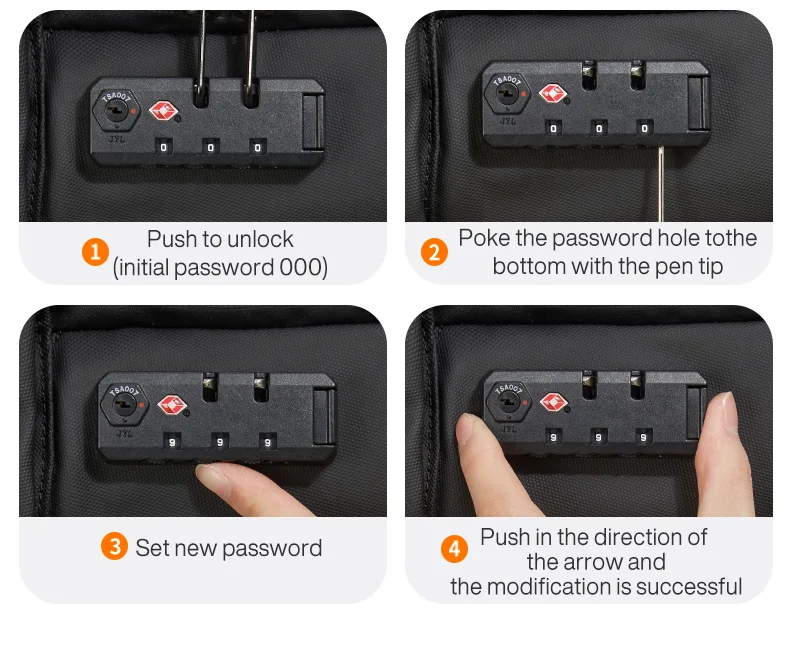 TSA007
JYL
0 0 0

1 Push to unlock
(initial password 000)

TSA007
JYL
0 0 0

2 Poke the password hole tothe bottom with the pen tip

TSA007
JYL
9 9 9

3 Set new password

TSA007
JYL
9 9 9

4 Push in the direction of the arrow and the modification is successful