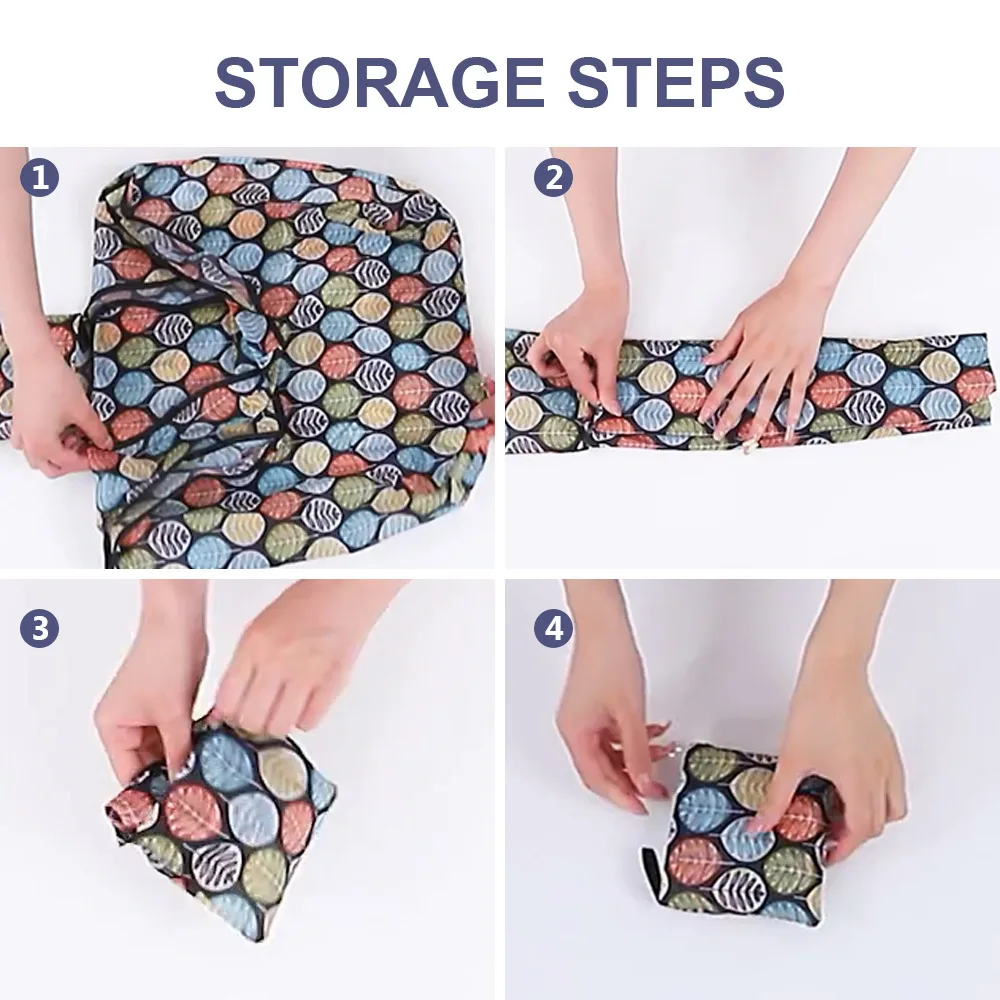 STORAGE STEPS

1

2

3

4