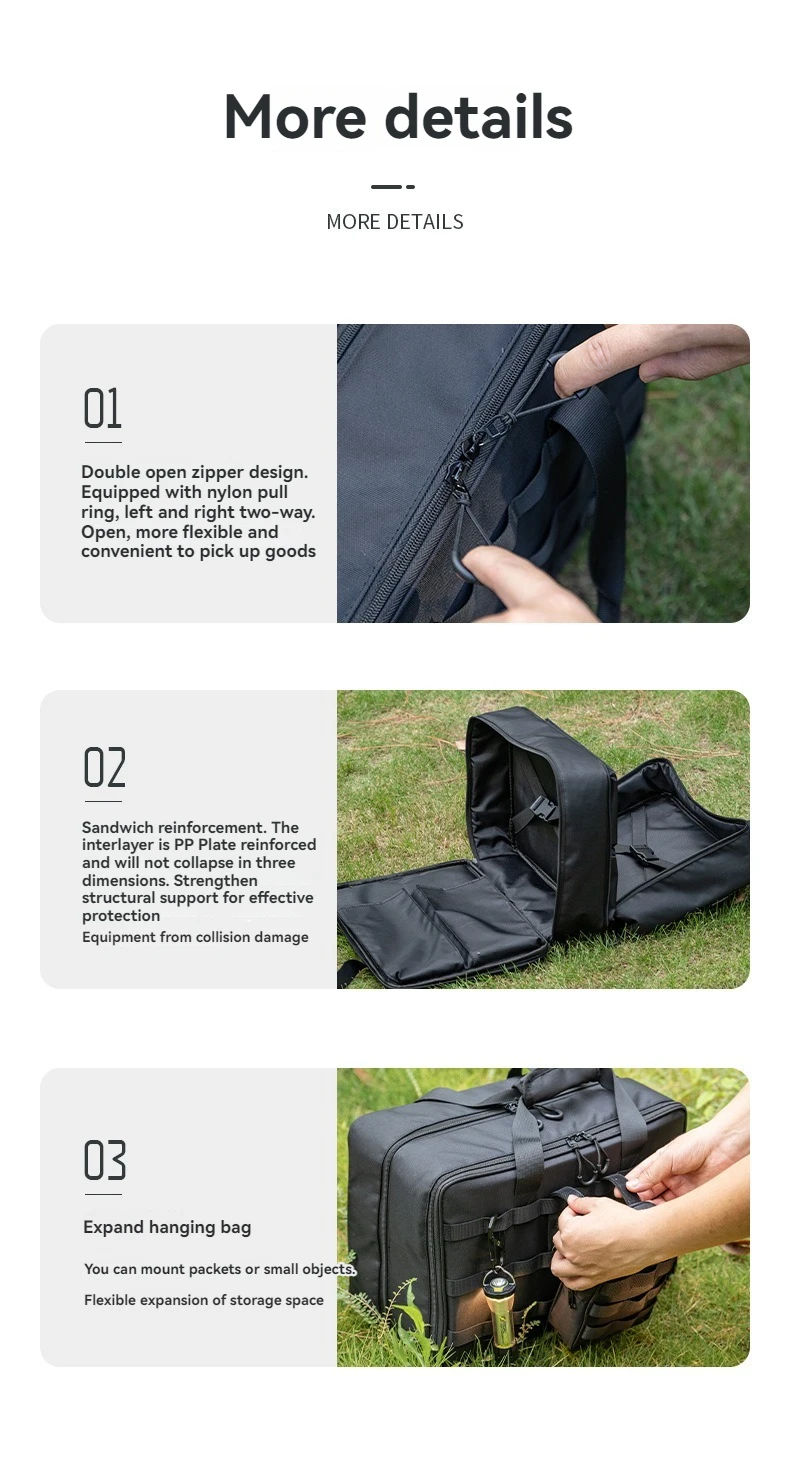 More details

MORE DETAILS

01

Double open zipper design. Equipped with nylon pull ring, left and right two-way. Open, more flexible and convenient to pick up goods

02

Sandwich reinforcement. The interlayer is PP Plate reinforced and will not collapse in three dimensions. Strengthen structural support for effective protection

Equipment from collision damage

03

Expand hanging bag

You can mount packets or small objects.

Flexible expansion of storage space