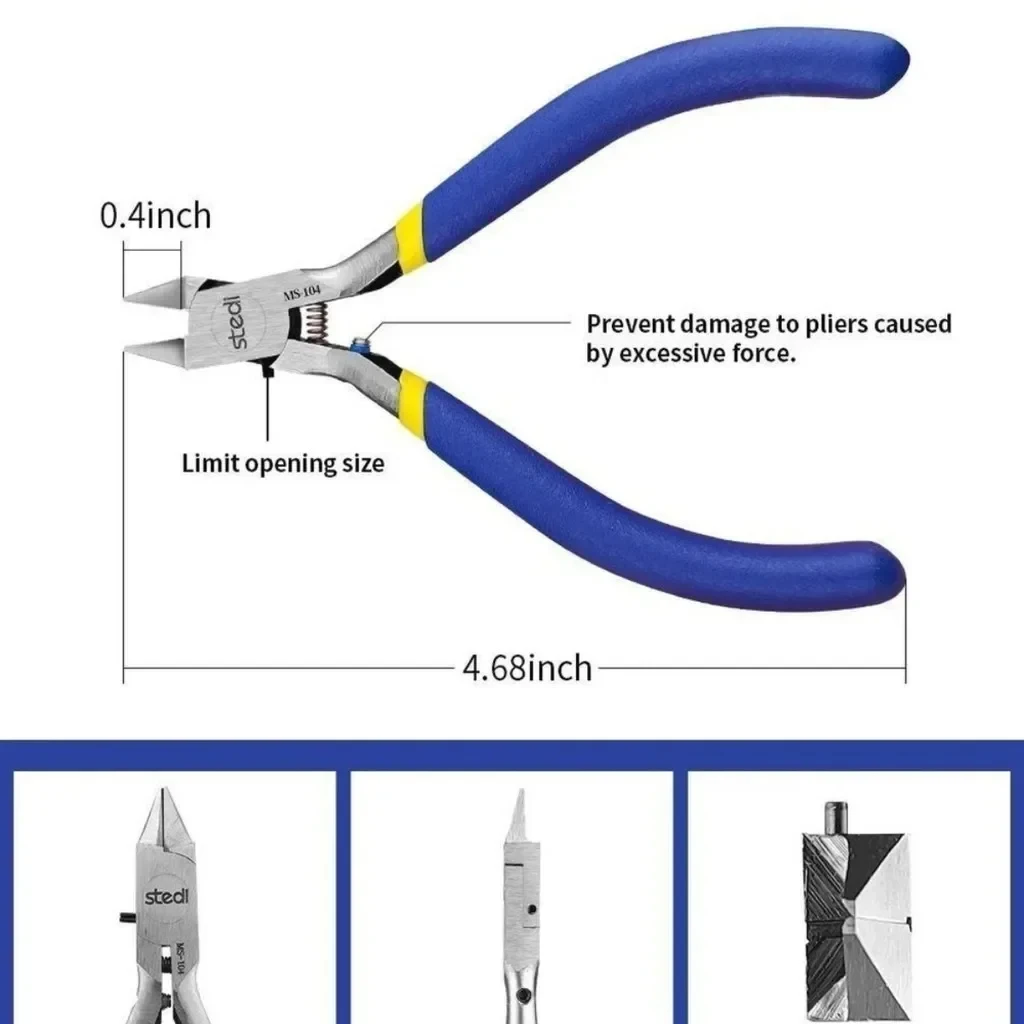 0.4inch

stedi

MS-104

Prevent damage to pliers caused by excessive force.

Limit opening size

4.68inch

stedi

MS-104