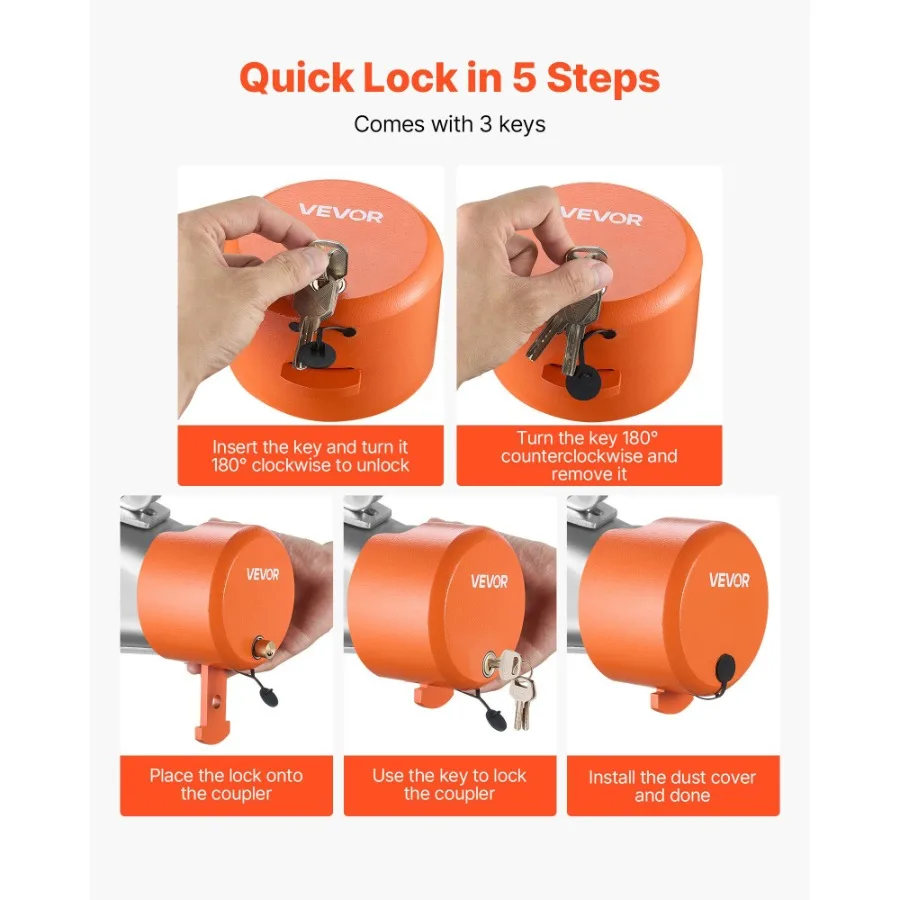 Quick Lock in 5 Steps

Comes with 3 keys

VEVOR

Insert the key and turn it 180° clockwise to unlock

VEVOR

Turn the key 180° counterclockwise and remove it

VEVOR

Place the lock onto the coupler

VEVOR

Use the key to lock the coupler

VEVOR

Install the dust cover and done