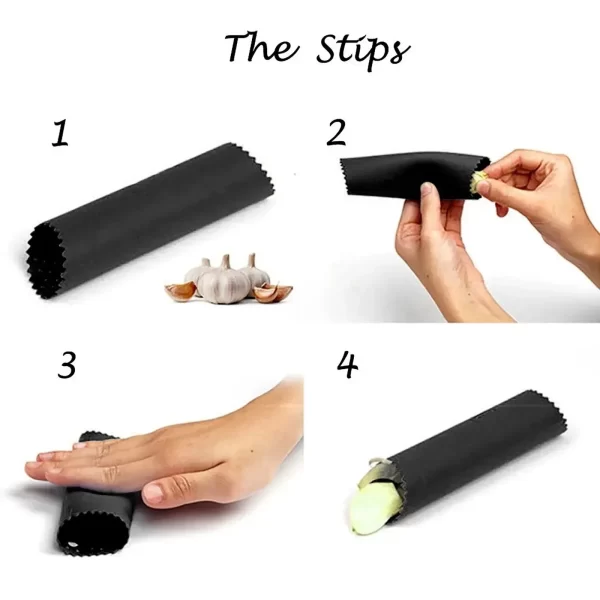 The Stips

1

2

3

4