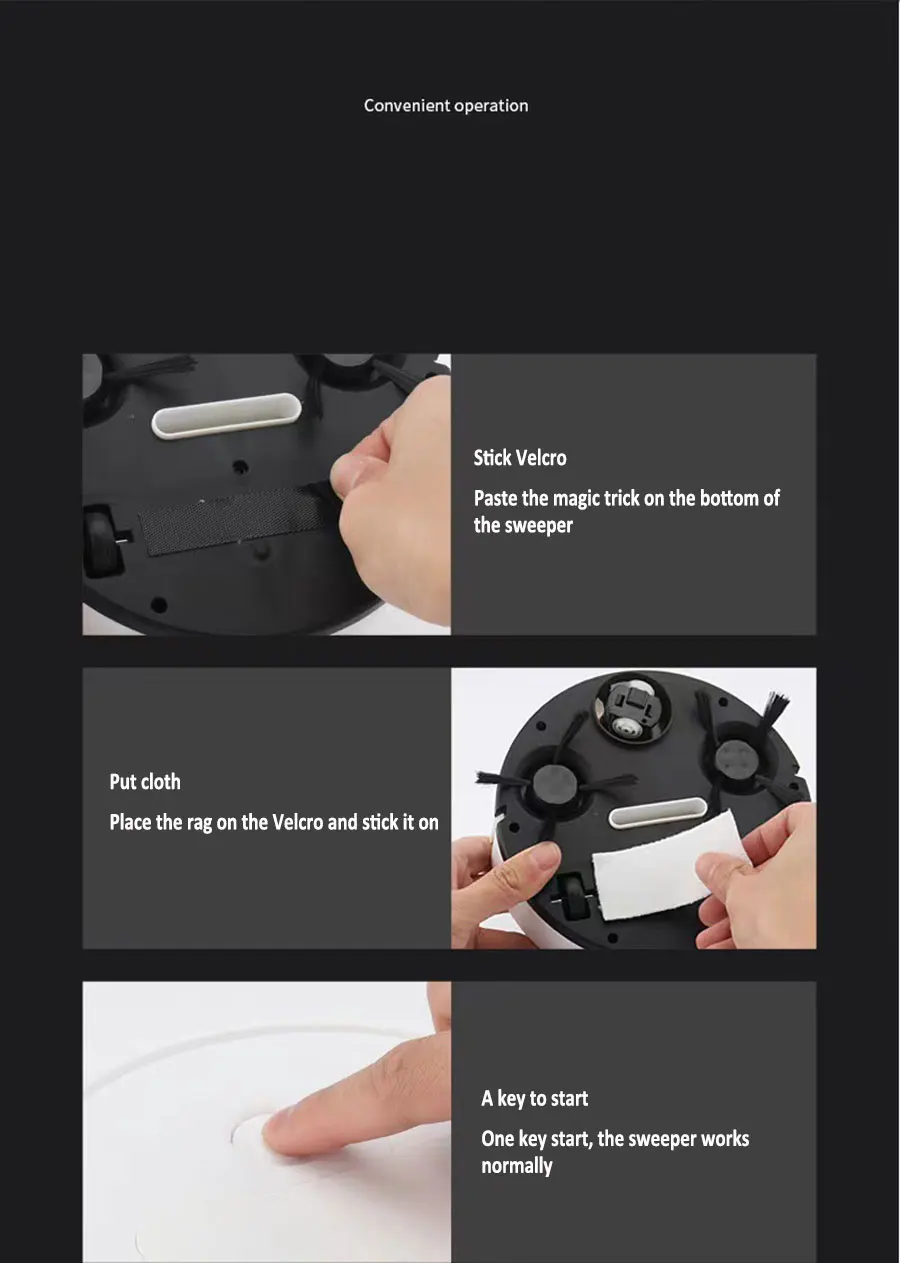 Convenient operation

Stick Velcro

Paste the magic trick on the bottom of the sweeper

Put cloth

Place the rag on the Velcro and stick it on

A key to start

One key start, the sweeper works normally