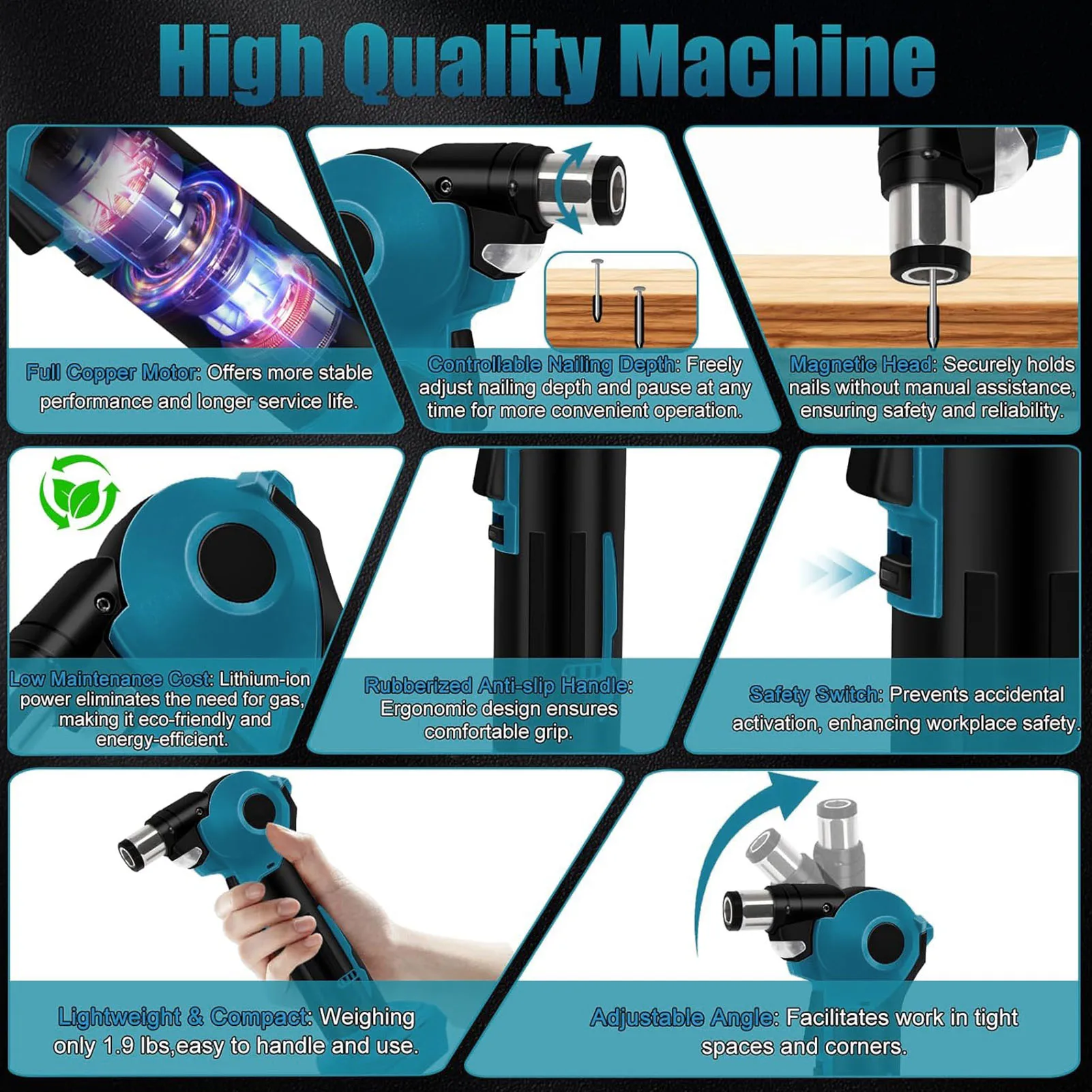 High Quality Machine

Full Copper Motor: Offers more stable performance and longer service life.

Controllable Nailing Depth: Freely adjust nailing depth and pause at any time for more convenient operation.

Magnetic Head: Securely holds nails without manual assistance, ensuring safety and reliability.

Low Maintenance Cost: Lithium-ion power eliminates the need for gas, making it eco-friendly and energy-efficient.

Rubberized Anti-slip Handle: Ergonomic design ensures comfortable grip.

Safety Switch: Prevents accidental activation, enhancing workplace safety.

Lightweight & Compact: Weighing only 1.9 lbs,easy to handle and use.

Adjustable Angle: Facilitates work in tight spaces and corners.