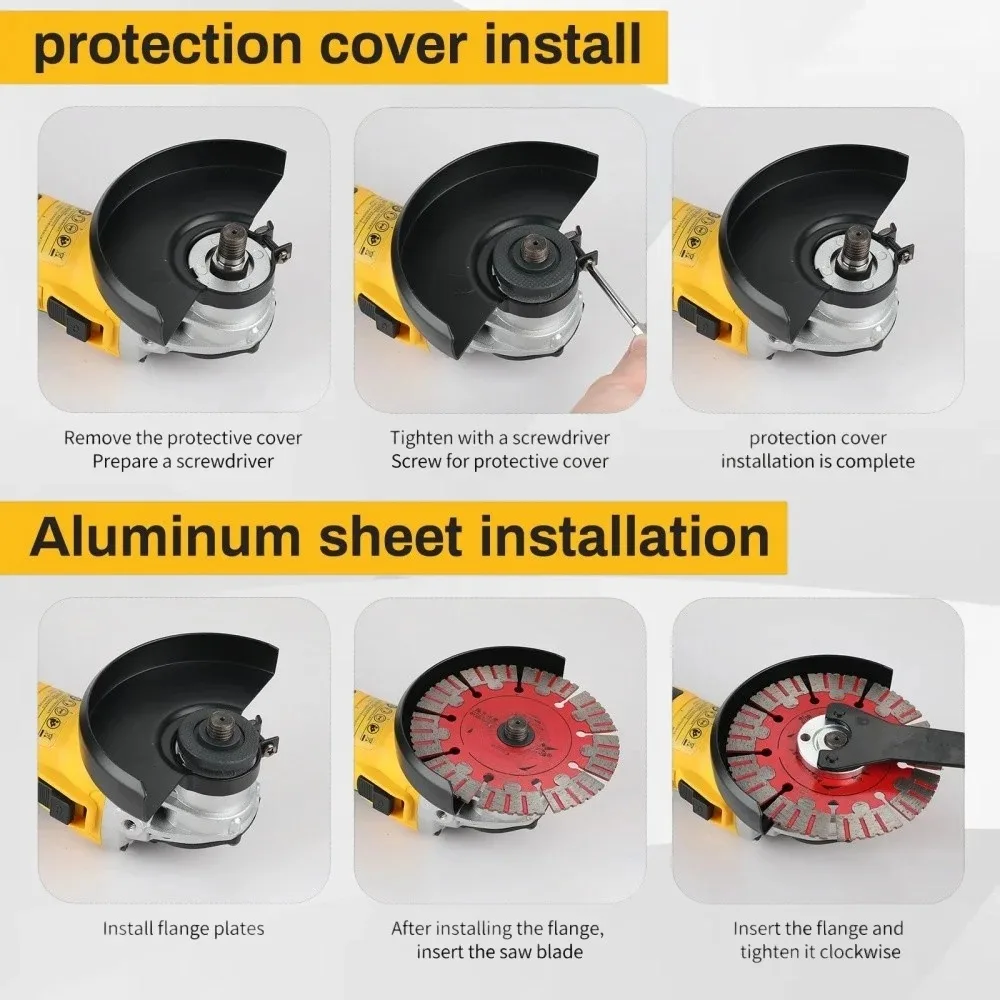 protection cover install

Remove the protective cover
Prepare a screwdriver

Tighten with a screwdriver
Screw for protective cover

protection cover
installation is complete

Aluminum sheet installation

Install flange plates

After installing the flange,
insert the saw blade

Insert the flange and
tighten it clockwise