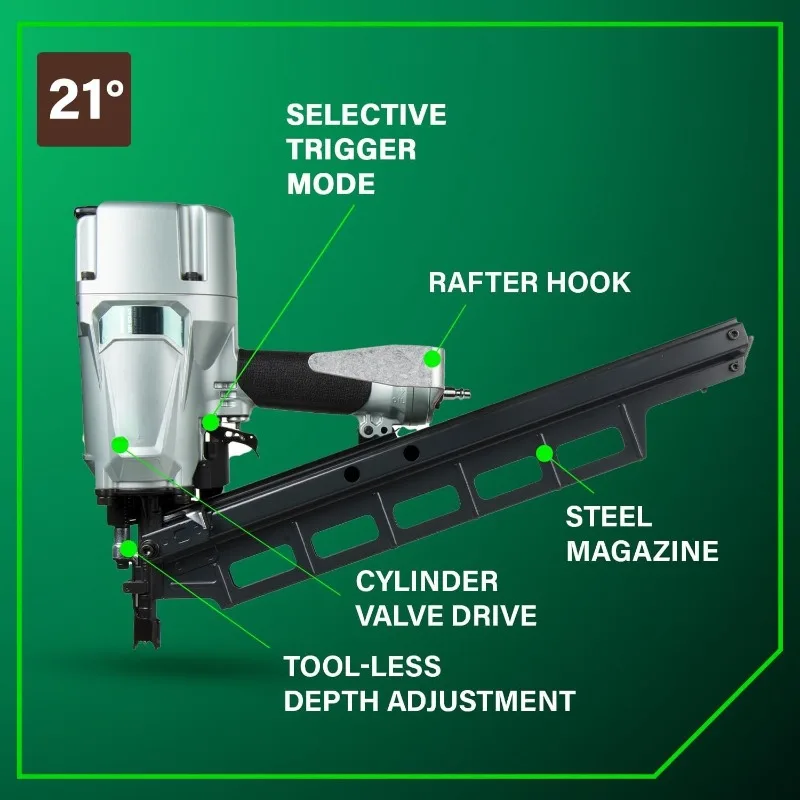 21°

SELECTIVE TRIGGER MODE

RAFTER HOOK

STEEL MAGAZINE

CYLINDER VALVE DRIVE

TOOL-LESS DEPTH ADJUSTMENT