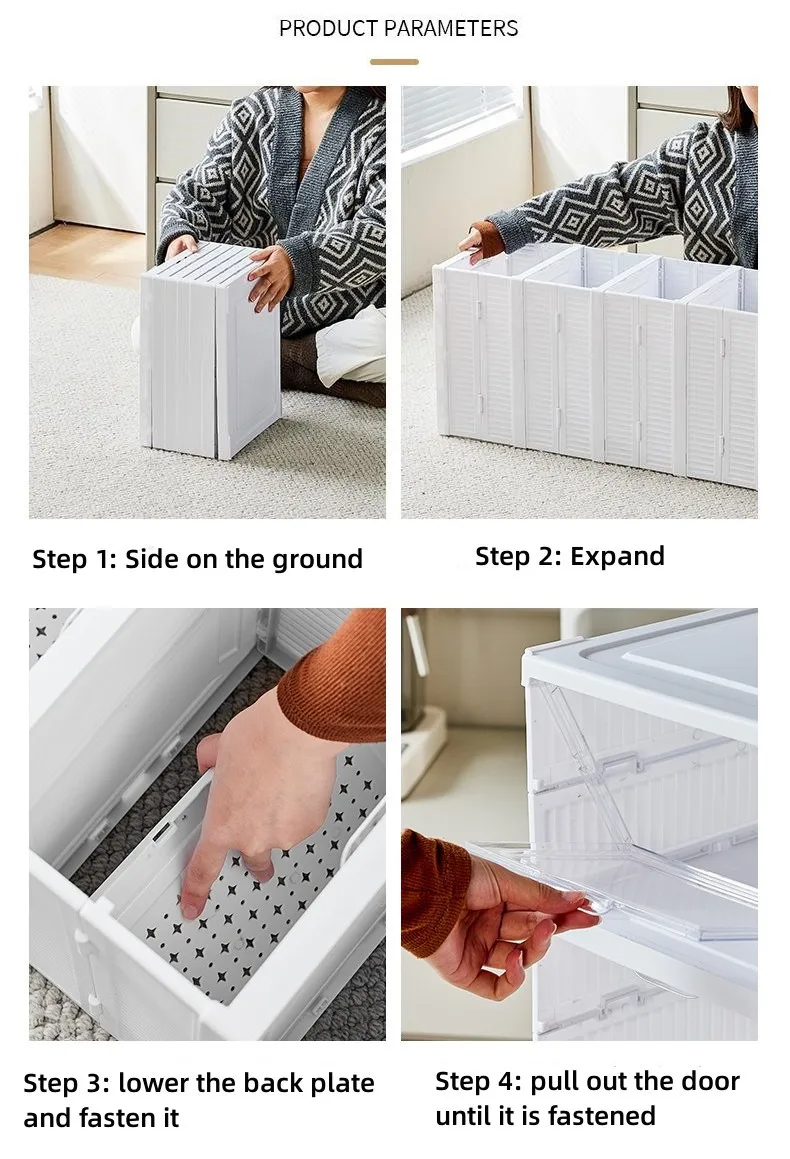 PRODUCT PARAMETERS

Step 1: Side on the ground

Step 2: Expand

Step 3: lower the back plate and fasten it

Step 4: pull out the door until it is fastened