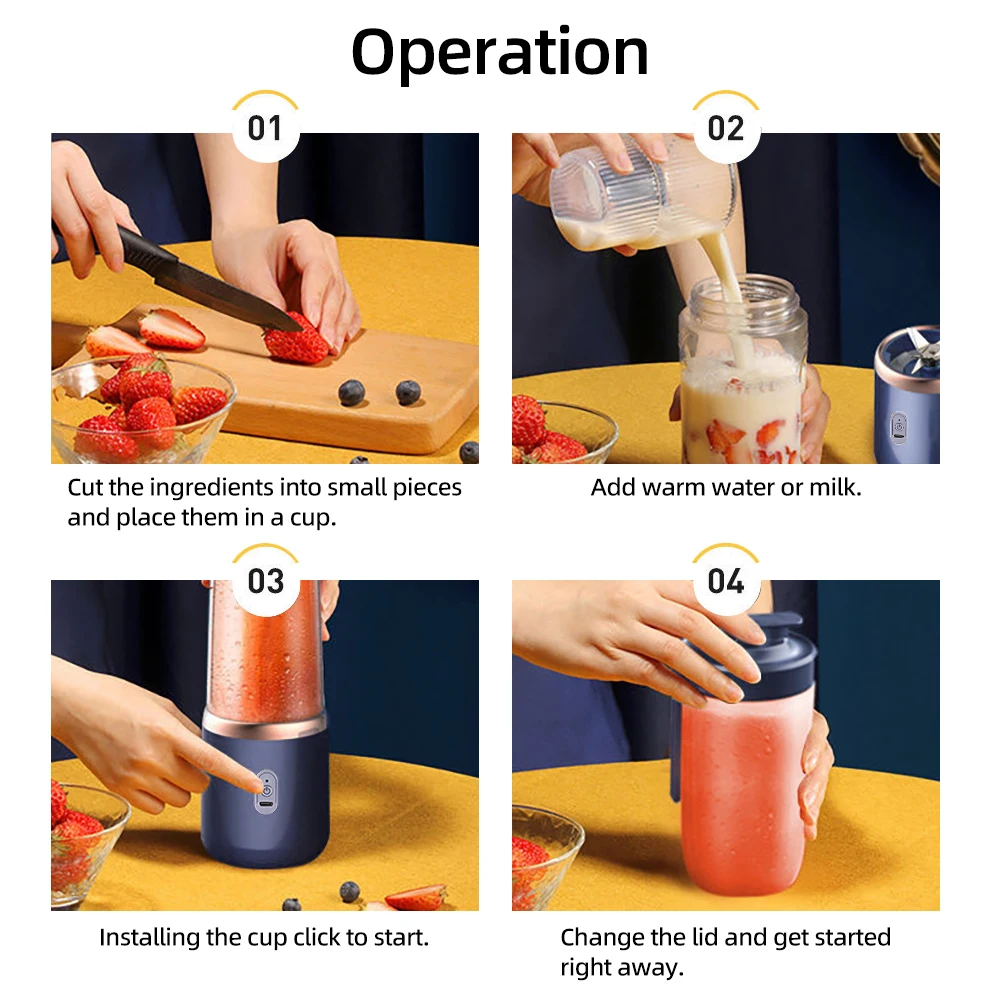 Operation

01

Cut the ingredients into small pieces and place them in a cup.

02

Add warm water or milk.

03

Installing the cup click to start.

04

Change the lid and get started right away.