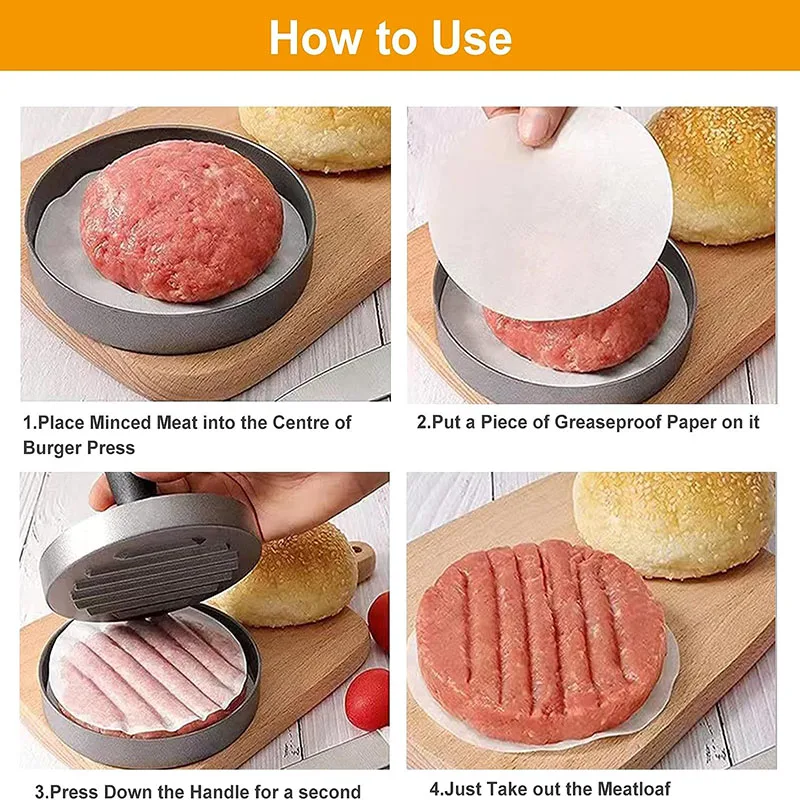 How to Use

1.Place Minced Meat into the Centre of Burger Press

2.Put a Piece of Greaseproof Paper on it

3.Press Down the Handle for a second

4.Just Take out the Meatloaf