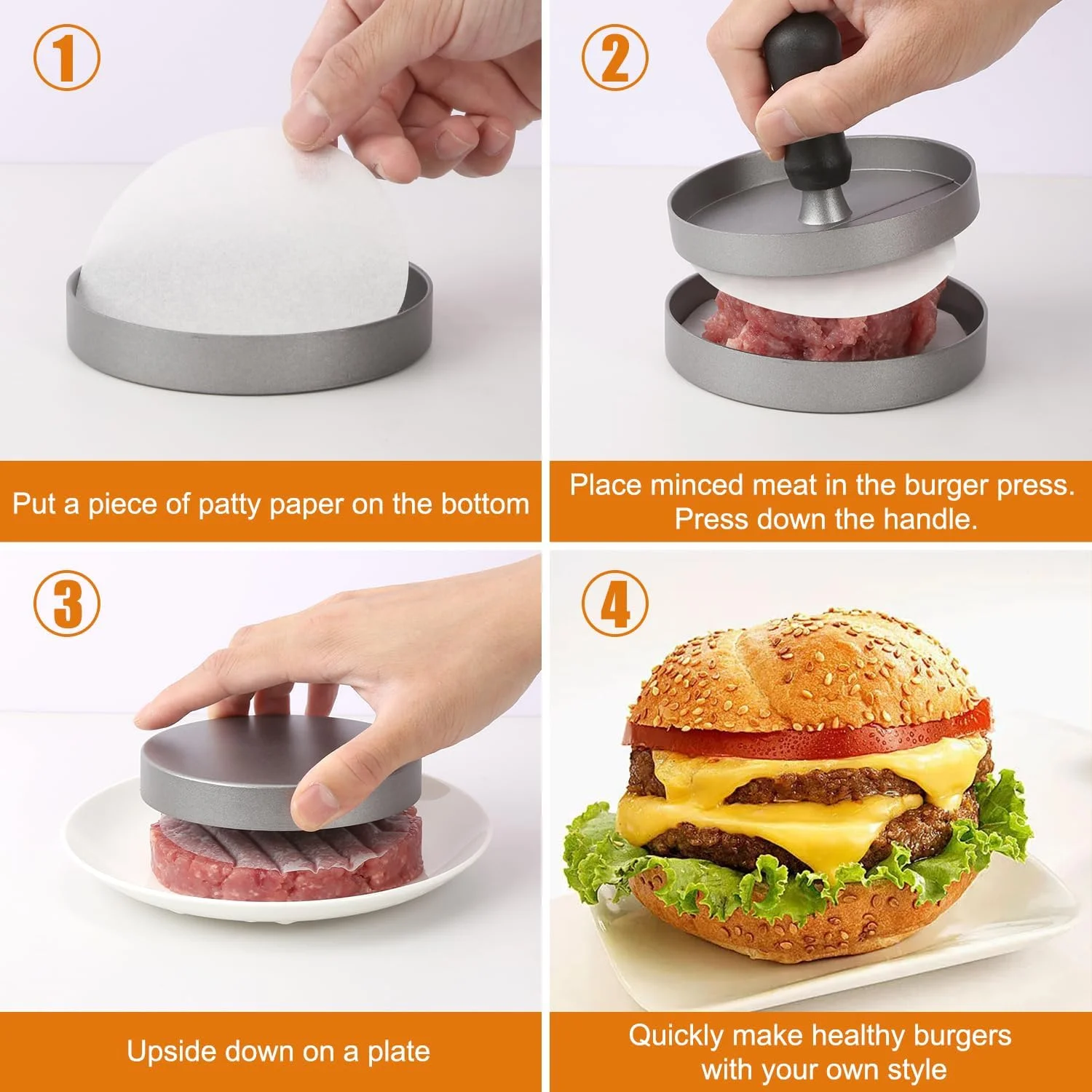 ①

Put a piece of patty paper on the bottom

②

Place minced meat in the burger press.
Press down the handle.

③

Upside down on a plate

④

Quickly make healthy burgers
with your own style