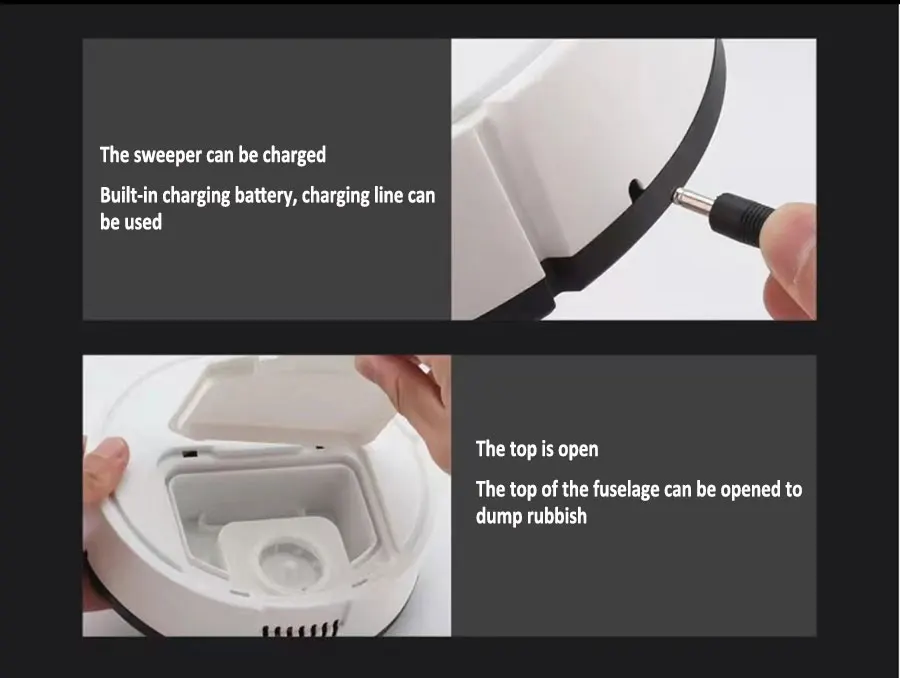 The sweeper can be charged

Built-in charging battery, charging line can be used

The top is open

The top of the fuselage can be opened to dump rubbish