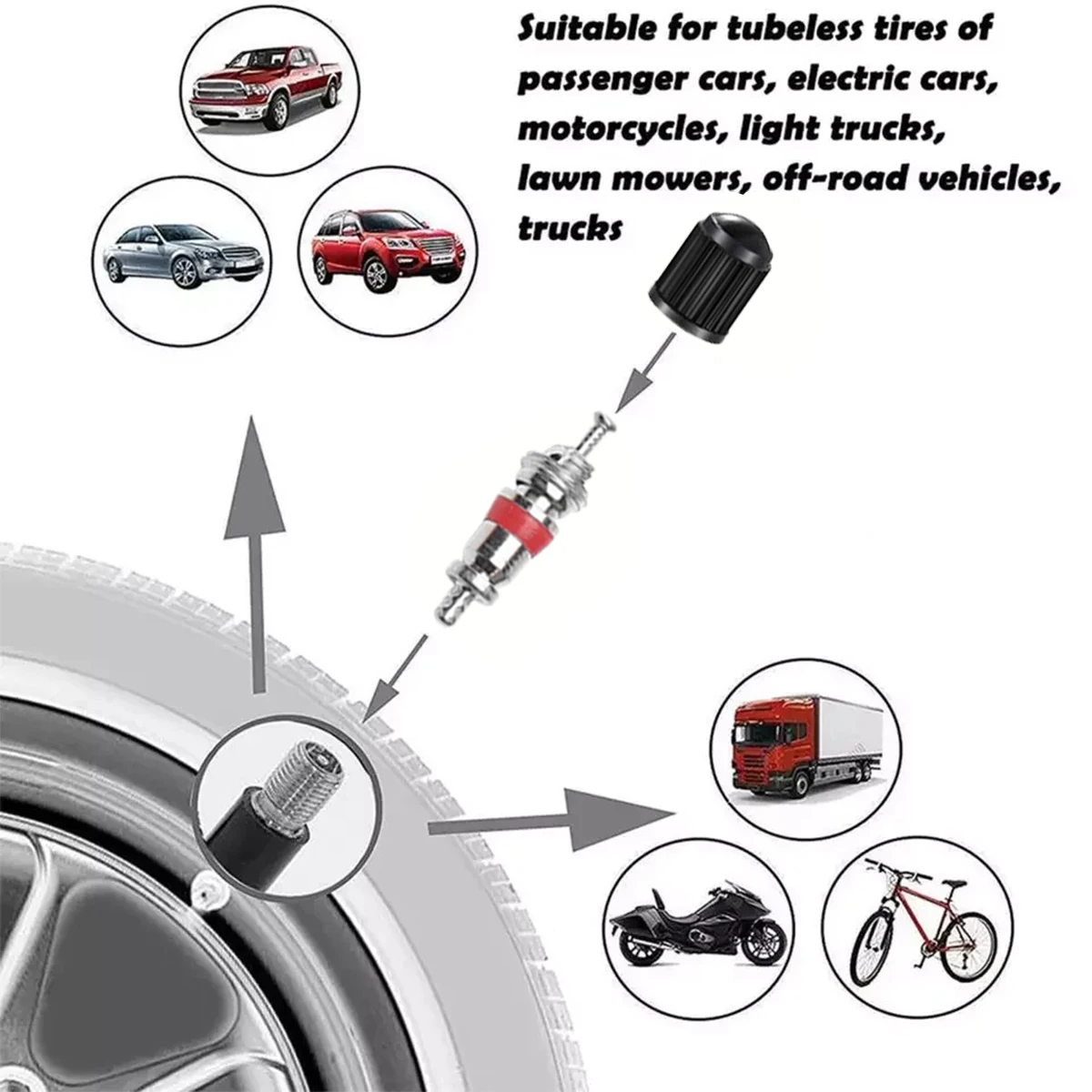 Suitable for tubeless tires of passenger cars, electric cars, motorcycles, light trucks, lawn mowers, off-road vehicles, trucks