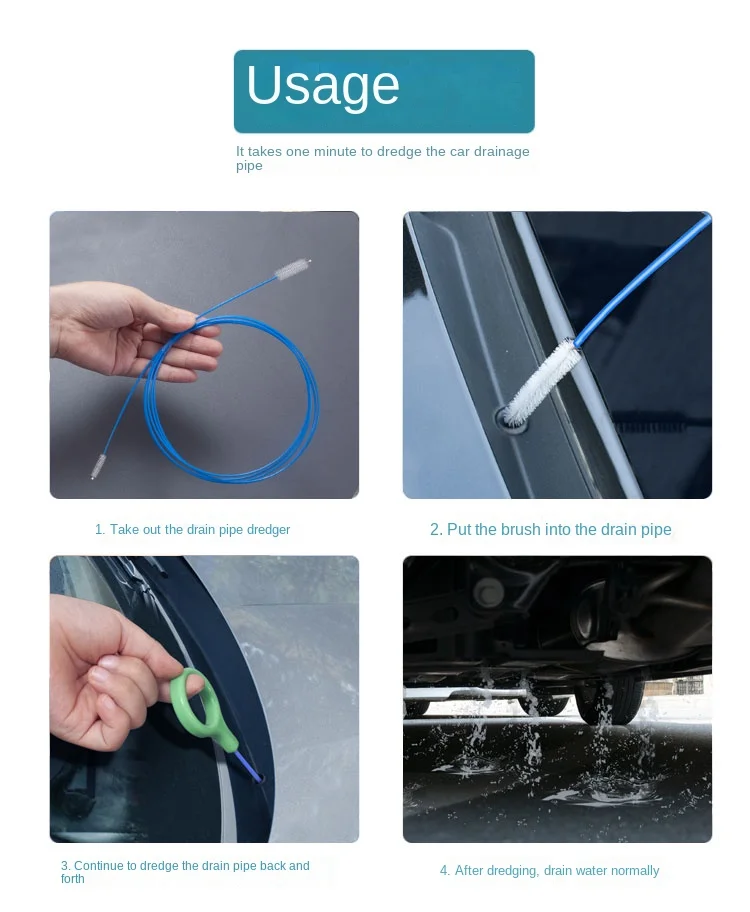 Usage

It takes one minute to dredge the car drainage pipe

1. Take out the drain pipe dredger

2. Put the brush into the drain pipe

3. Continue to dredge the drain pipe back and forth

4. After dredging, drain water normally