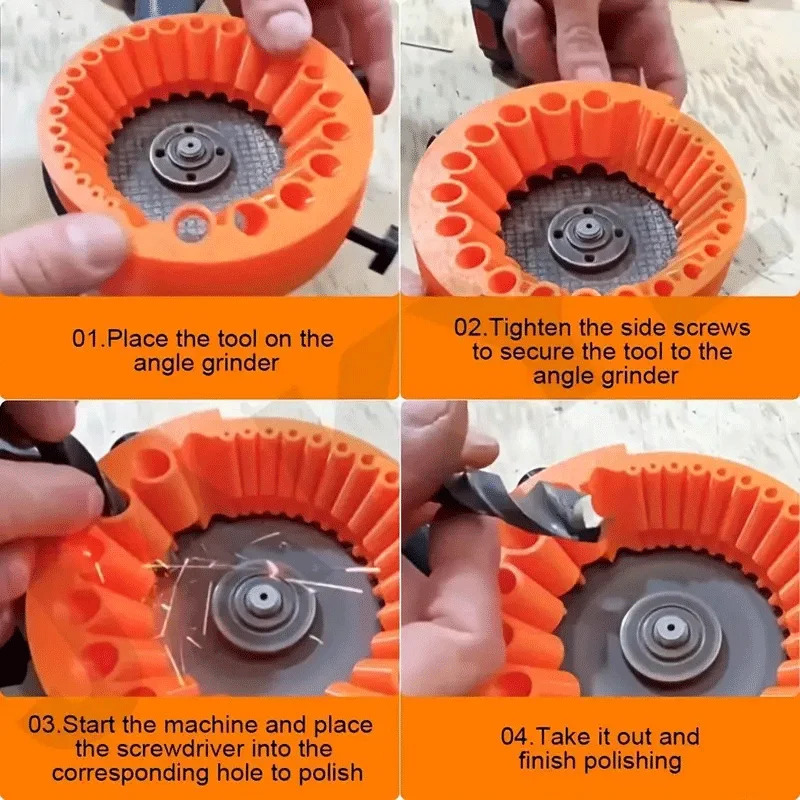 01.Place the tool on the angle grinder

02.Tighten the side screws to secure the tool to the angle grinder

03.Start the machine and place the screwdriver into the corresponding hole to polish

04.Take it out and finish polishing