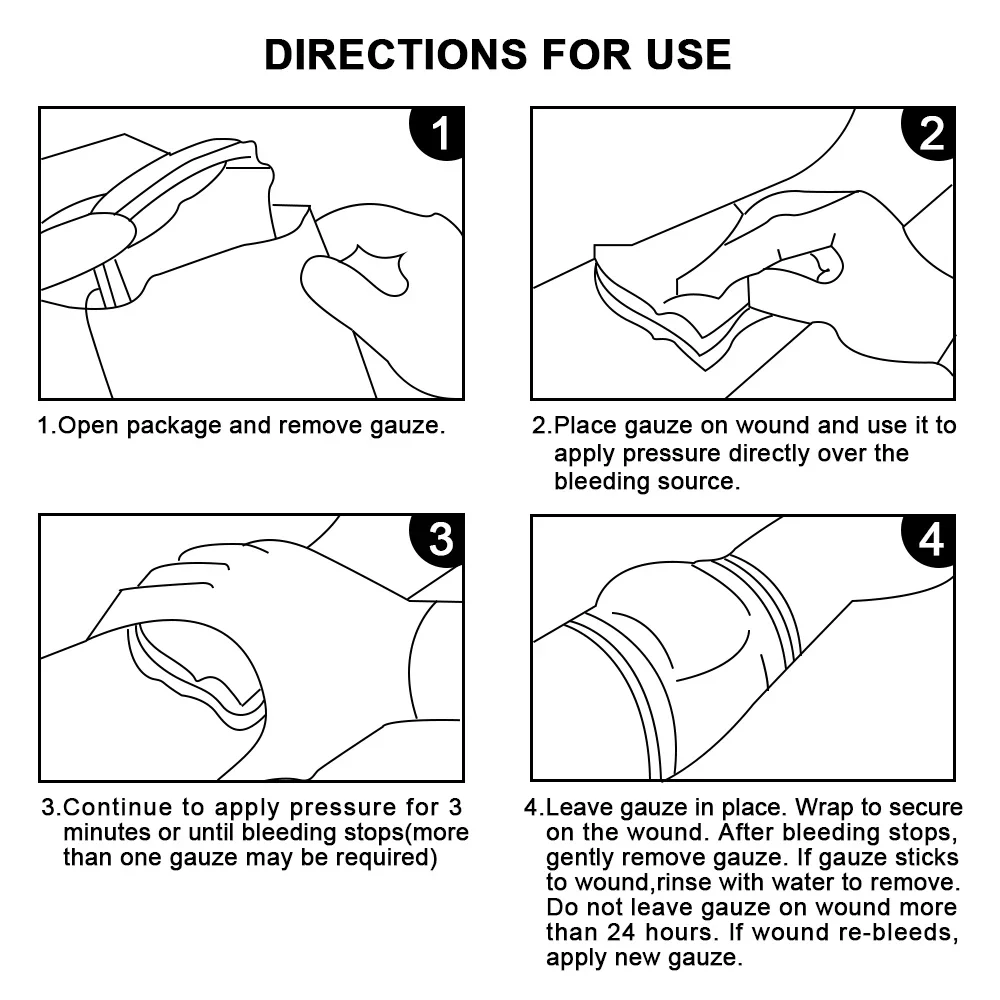 DIRECTIONS FOR USE

1

1.Open package and remove gauze.

2

2.Place gauze on wound and use it to apply pressure directly over the bleeding source.

3

3.Continue to apply pressure for 3 minutes or until bleeding stops(more than one gauze may be required)

4

4.Leave gauze in place. Wrap to secure on the wound. After bleeding stops, gently remove gauze. If gauze sticks to wound,rinse with water to remove. Do not leave gauze on wound more than 24 hours. If wound re-bleeds, apply new gauze.