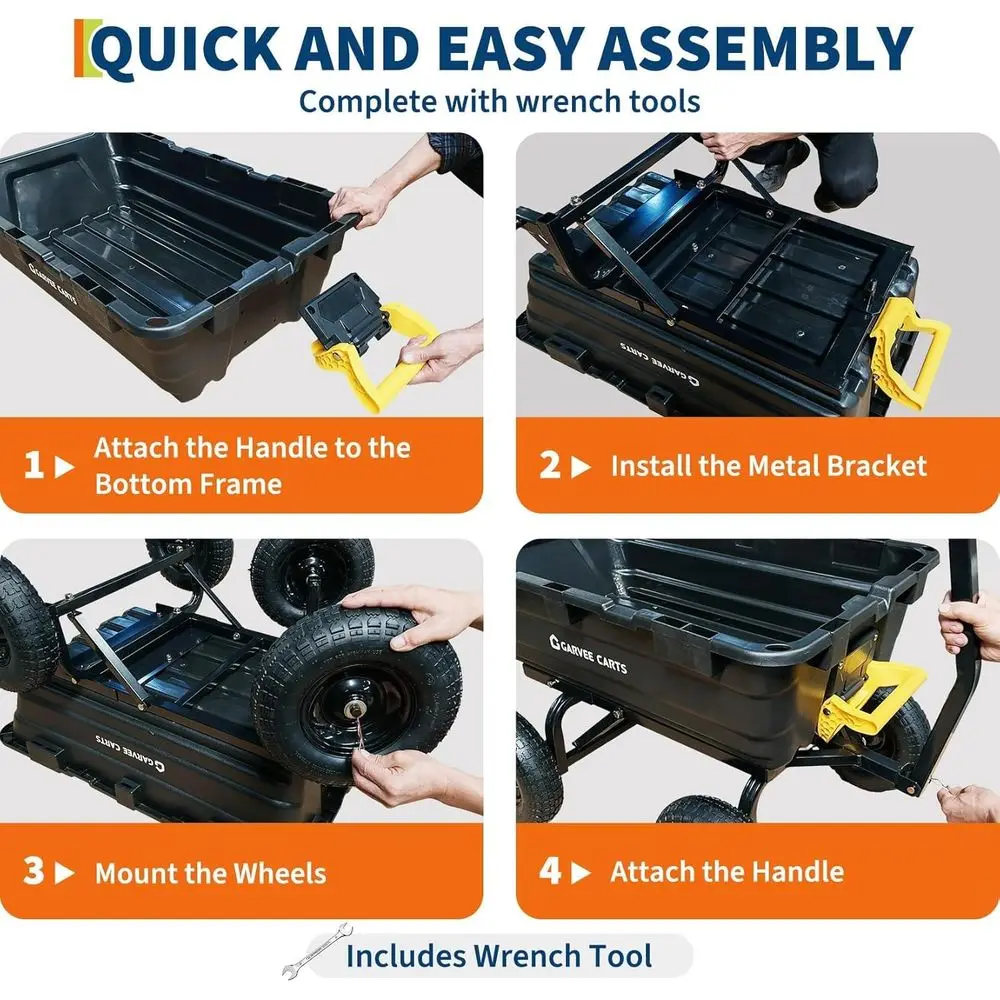 QUICK AND EASY ASSEMBLY
Complete with wrench tools

GARVEE CARTS

1 ▶ Attach the Handle to the Bottom Frame

GARVEE CARTS

2 ▶ Install the Metal Bracket

GARVEE CARTS

3 ▶ Mount the Wheels

GARVEE CARTS

4 ▶ Attach the Handle

Includes Wrench Tool