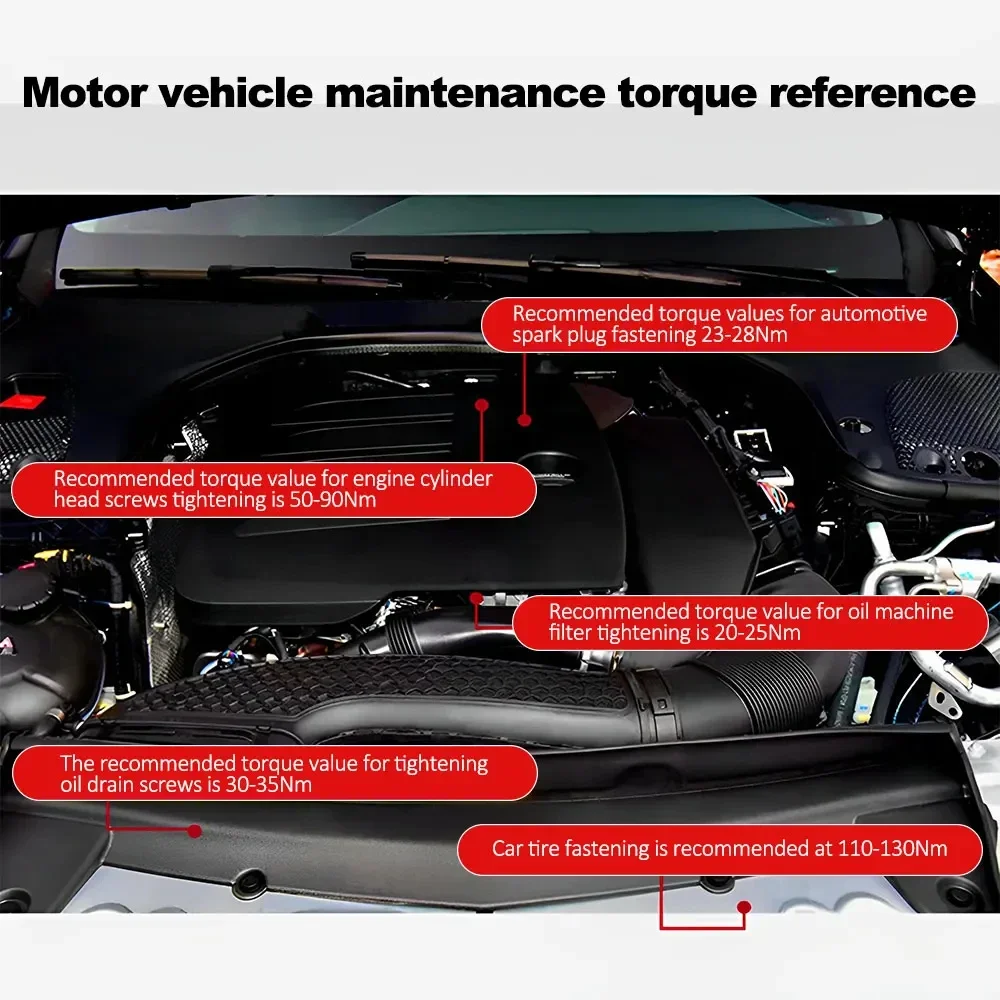 Motor vehicle maintenance torque reference

Recommended torque values for automotive spark plug fastening 23-28Nm

Recommended torque value for engine cylinder head screws tightening is 50-90Nm

Recommended torque value for oil machine filter tightening is 20-25Nm

The recommended torque value for tightening oil drain screws is 30-35Nm

Car tire fastening is recommended at 110-130Nm