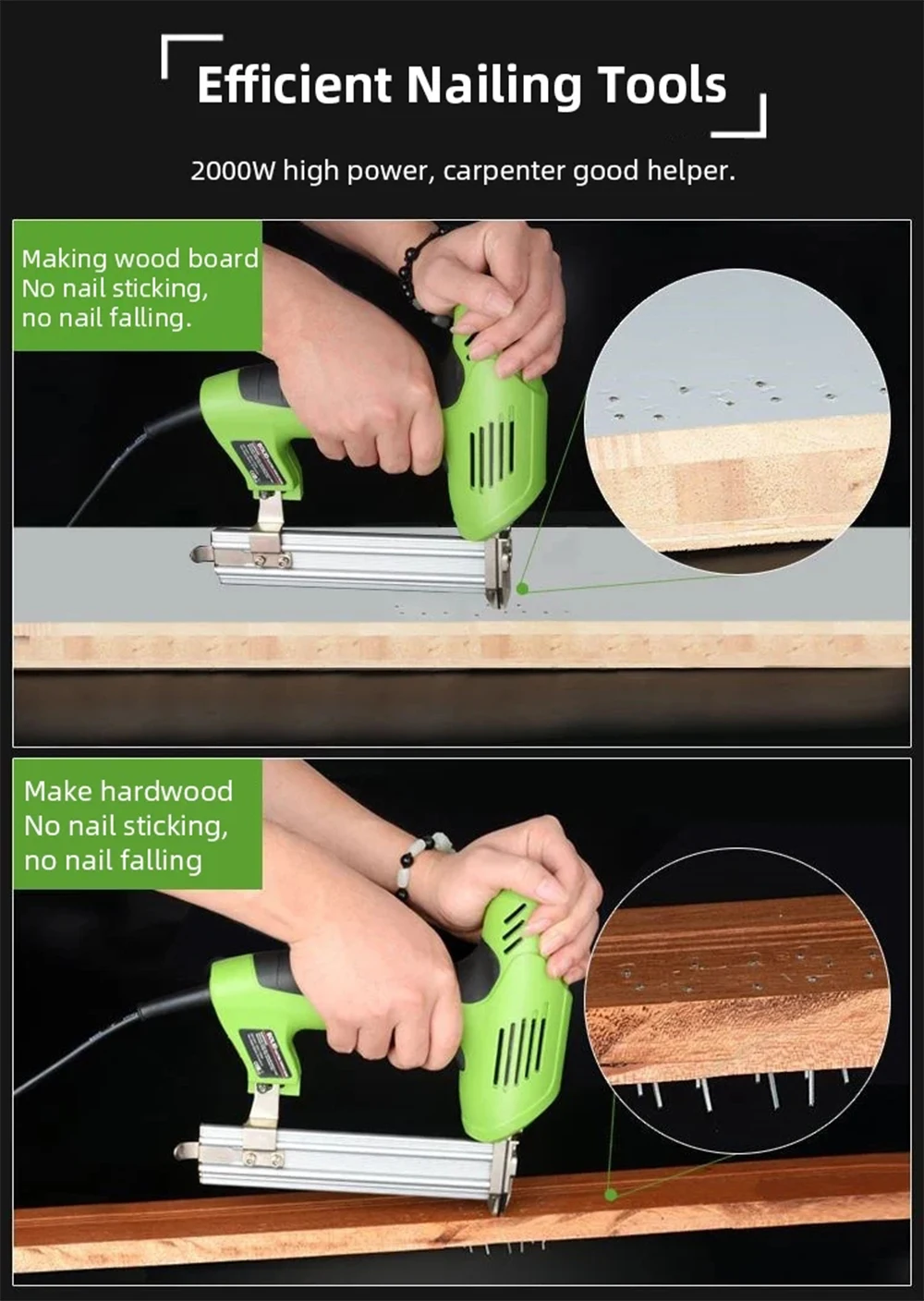 Efficient Nailing Tools

2000W high power, carpenter good helper.

Making wood board
No nail sticking,
no nail falling.

Make hardwood
No nail sticking,
no nail falling