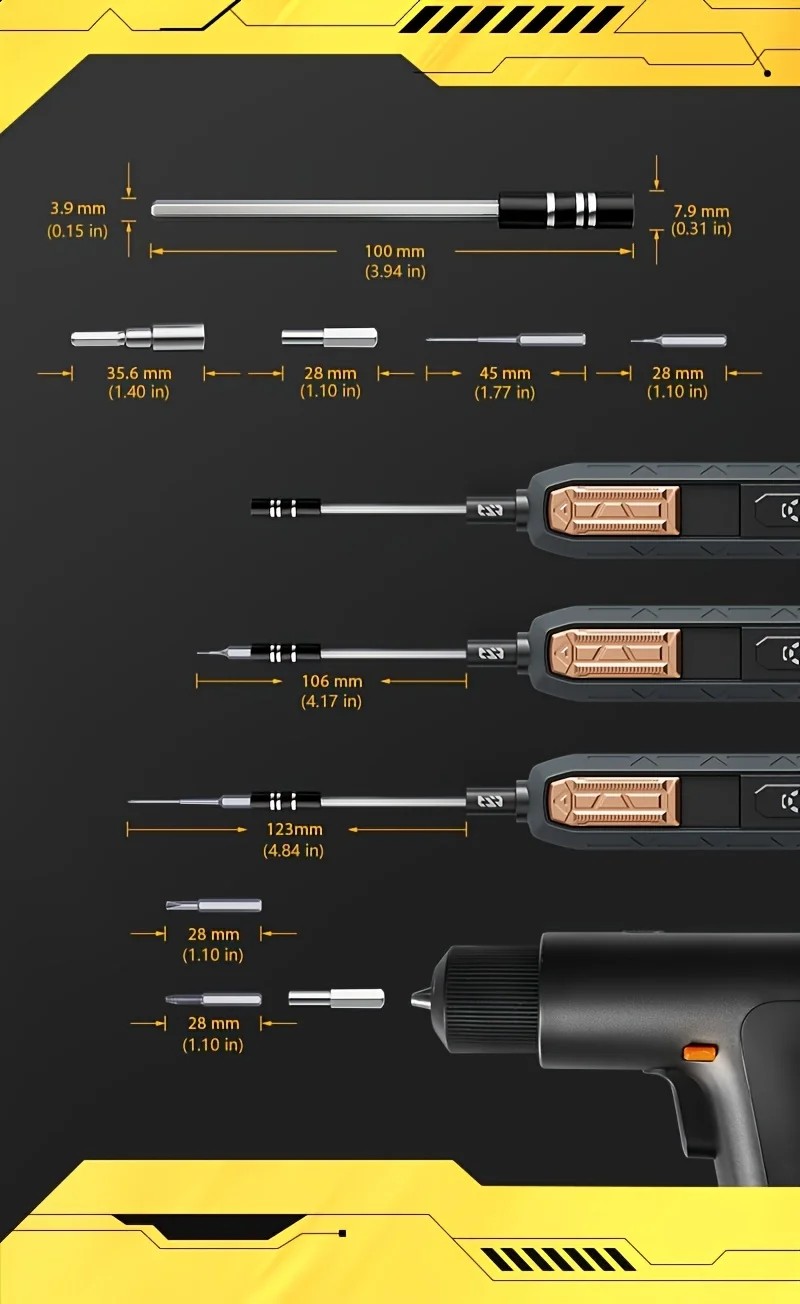 3.9 mm
(0.15 in)

100 mm
(3.94 in)

7.9 mm
(0.31 in)

35.6 mm
(1.40 in)

28 mm
(1.10 in)

45 mm
(1.77 in)

28 mm
(1.10 in)

106 mm
(4.17 in)

123mm
(4.84 in)

28 mm
(1.10 in)

28 mm
(1.10 in)