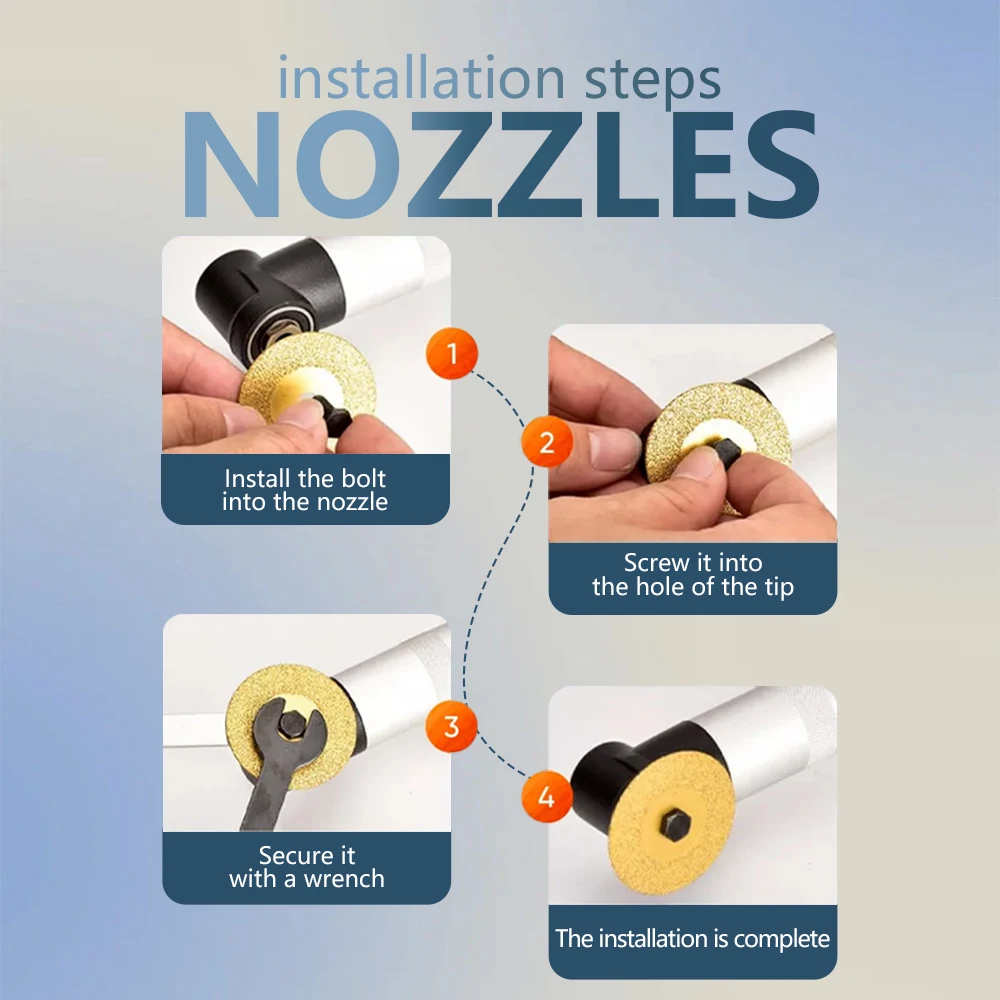 installation steps
NOZZLES

1
Install the bolt into the nozzle

2
Screw it into the hole of the tip

3
Secure it with a wrench

4
The installation is complete