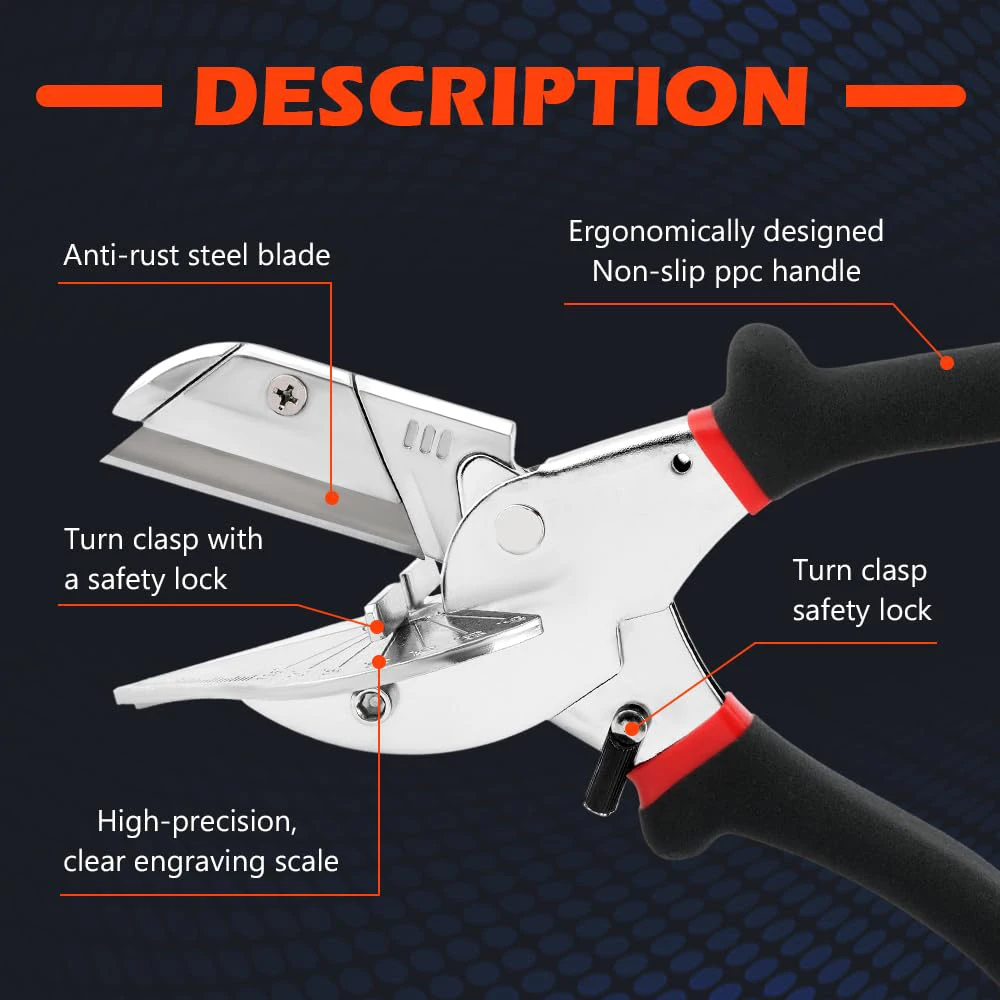 DESCRIPTION

Anti-rust steel blade

Ergonomically designed
Non-slip ppc handle

Turn clasp with
a safety lock

Turn clasp
safety lock

High-precision,
clear engraving scale