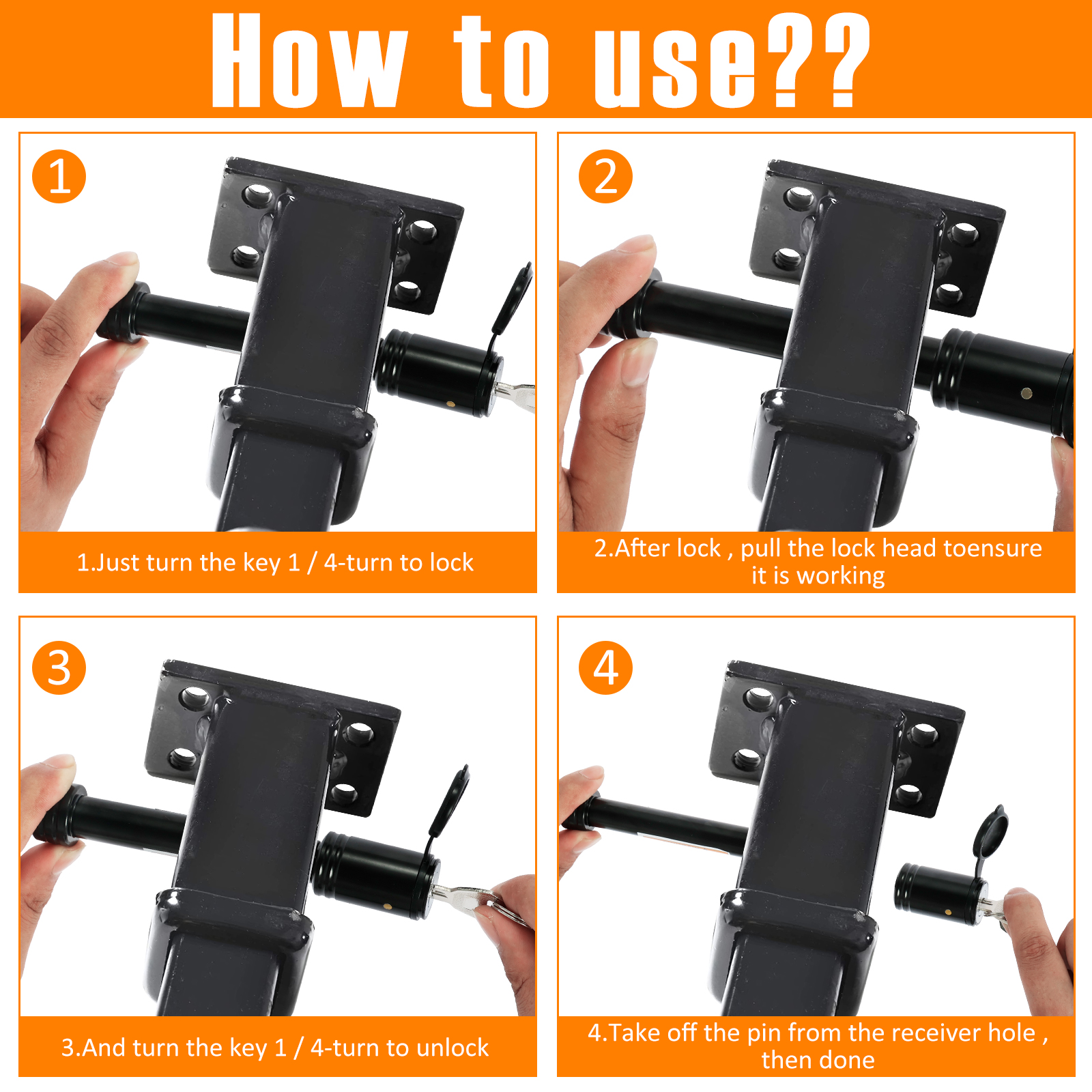 How to use??

1

1.Just turn the key 1 / 4-turn to lock

2

2.After lock , pull the lock head toensure it is working

3

3.And turn the key 1 / 4-turn to unlock

4

4.Take off the pin from the receiver hole , then done