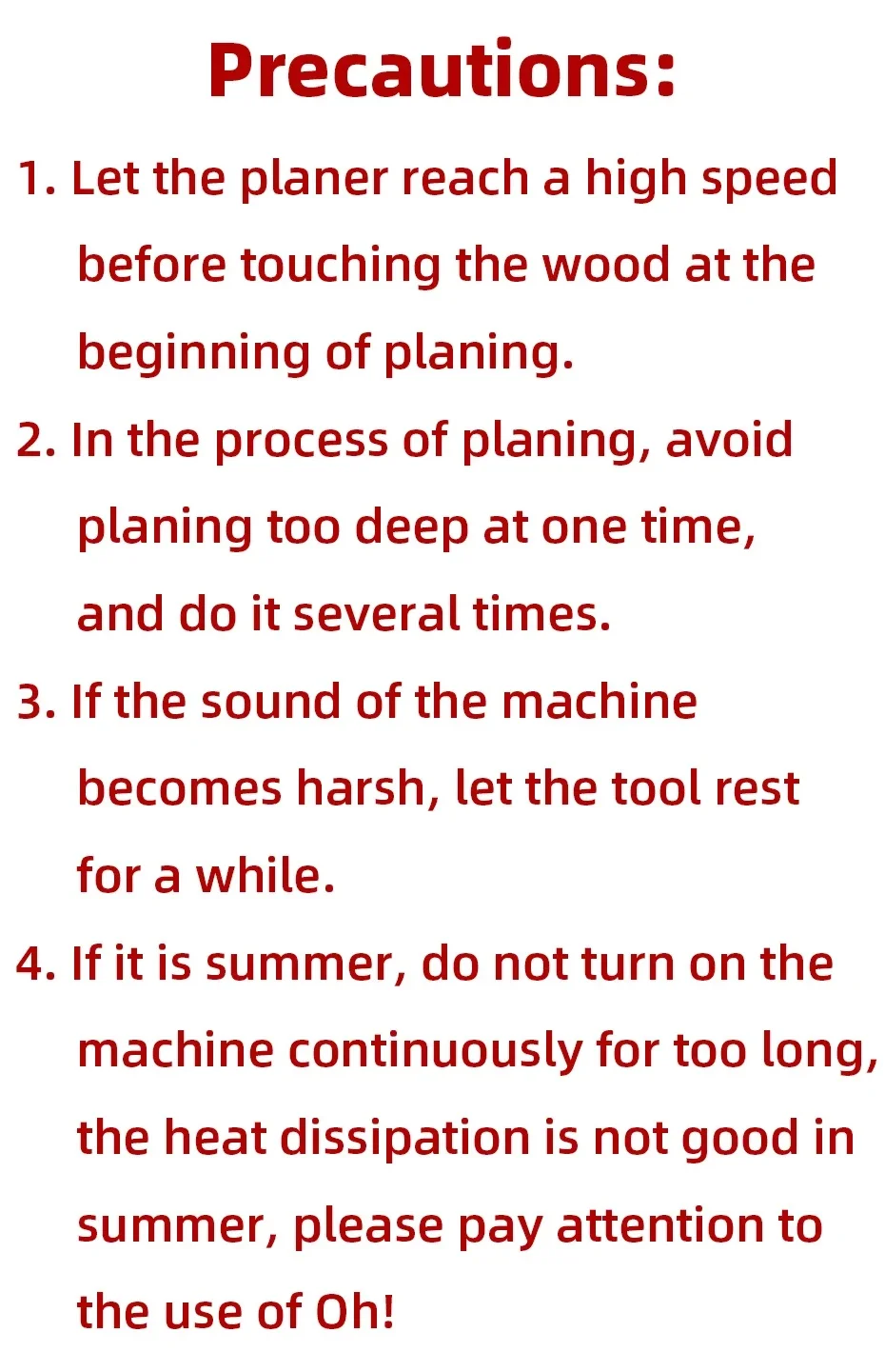 Precautions:

1. Let the planer reach a high speed before touching the wood at the beginning of planing.

2. In the process of planing, avoid planing too deep at one time, and do it several times.

3. If the sound of the machine becomes harsh, let the tool rest for a while.

4. If it is summer, do not turn on the machine continuously for too long, the heat dissipation is not good in summer, please pay attention to the use of Oh!