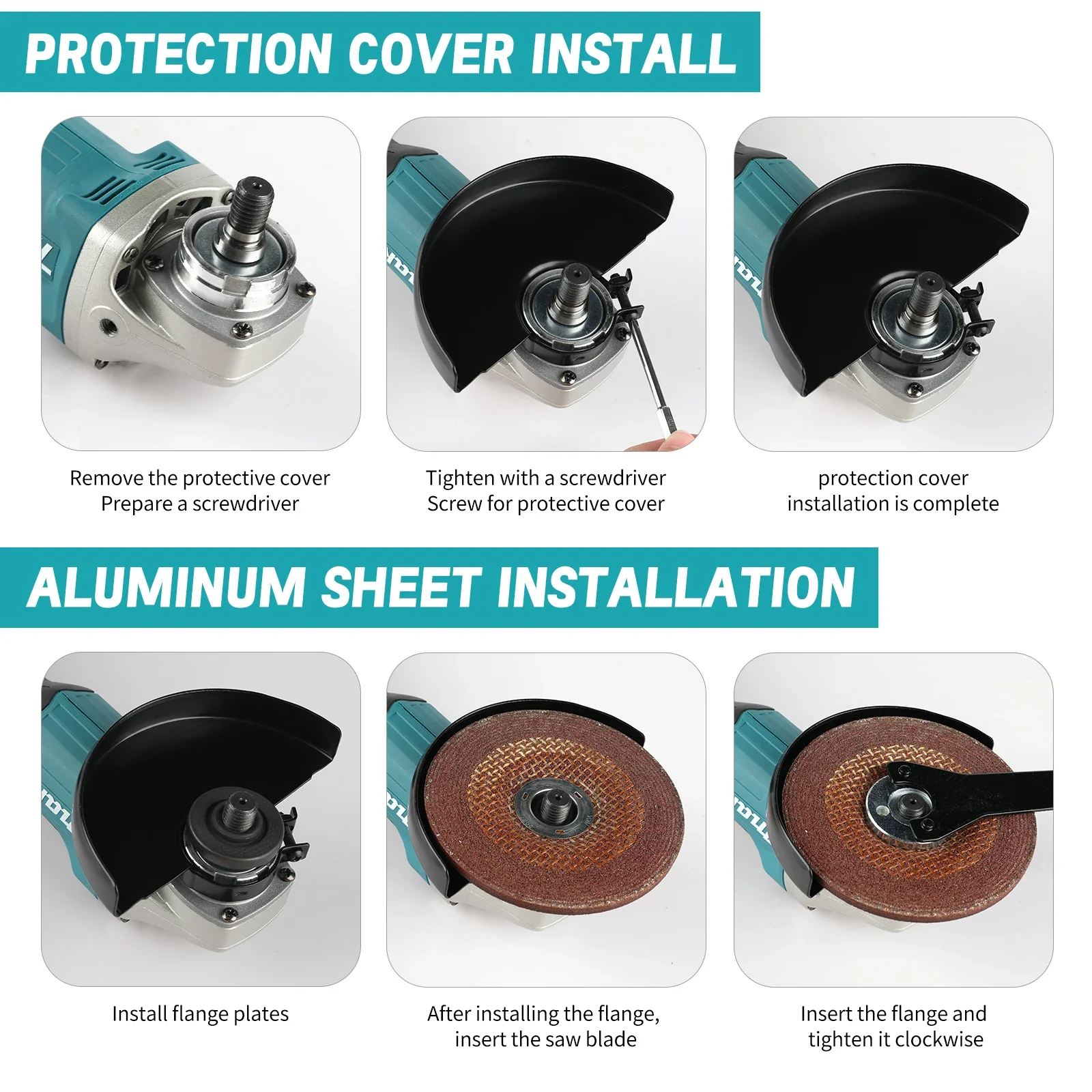 PROTECTION COVER INSTALL

Remove the protective cover
Prepare a screwdriver

Tighten with a screwdriver
Screw for protective cover

protection cover
installation is complete

ALUMINUM SHEET INSTALLATION

Install flange plates

After installing the flange,
insert the saw blade

Insert the flange and
tighten it clockwise