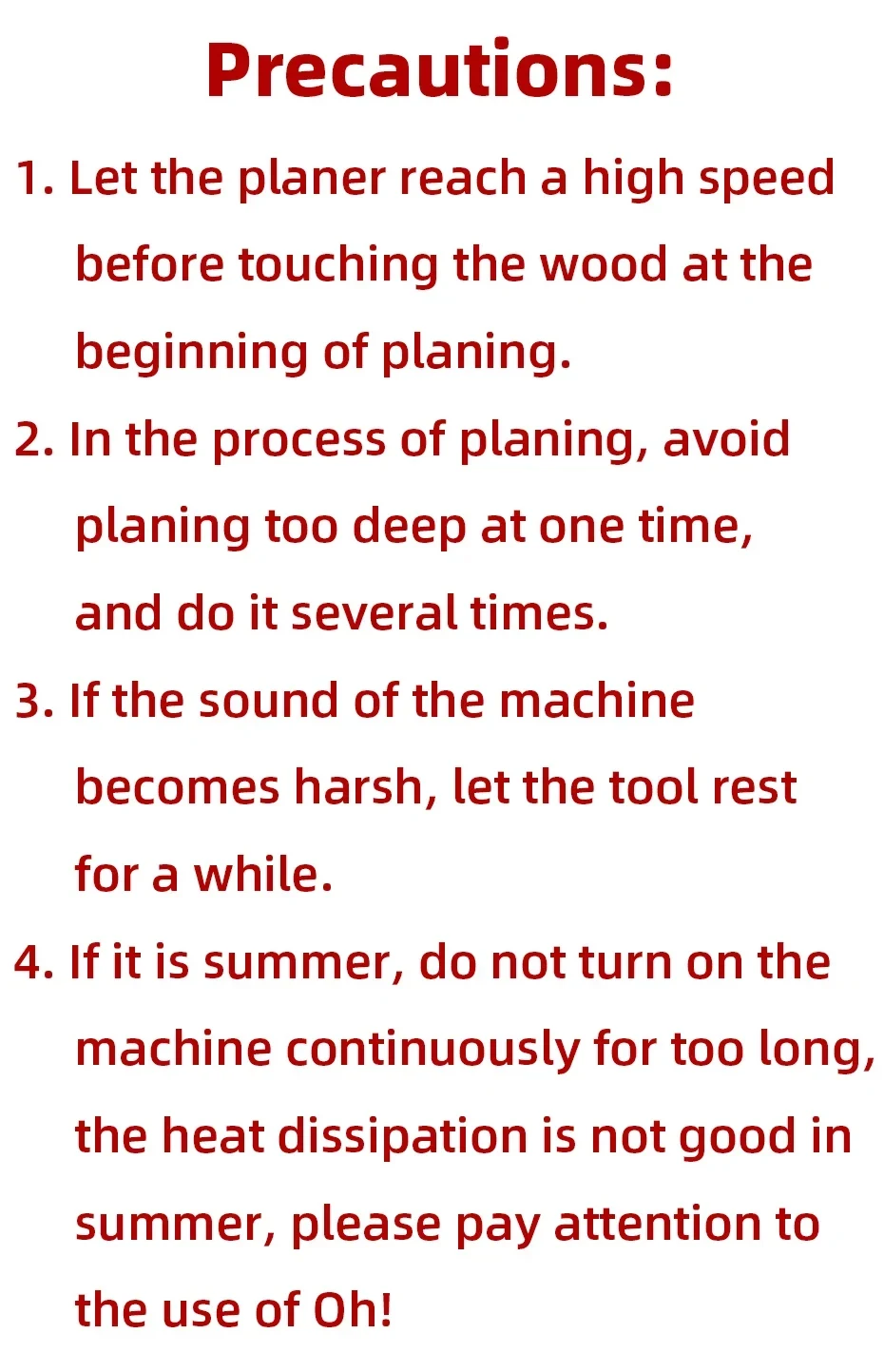 Precautions:

1. Let the planer reach a high speed before touching the wood at the beginning of planing.

2. In the process of planing, avoid planing too deep at one time, and do it several times.

3. If the sound of the machine becomes harsh, let the tool rest for a while.

4. If it is summer, do not turn on the machine continuously for too long, the heat dissipation is not good in summer, please pay attention to the use of Oh!