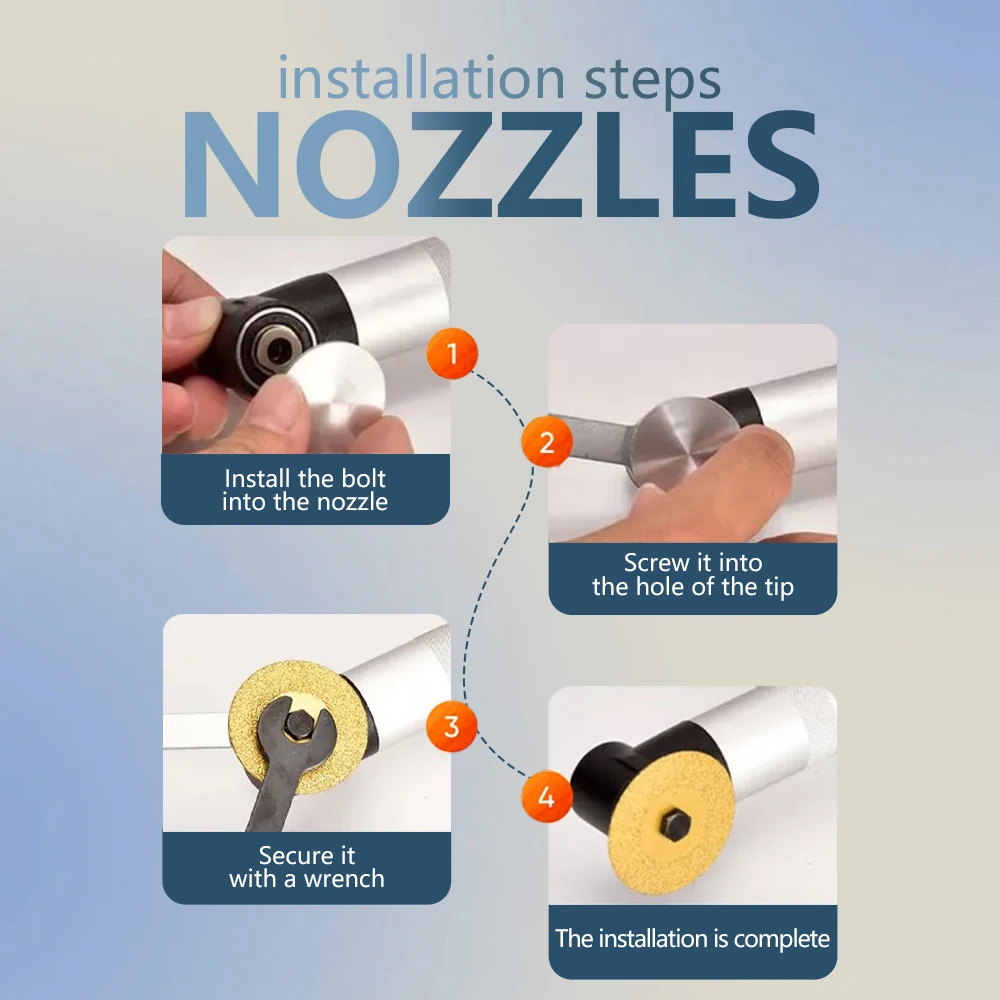 installation steps
NOZZLES

1
Install the bolt into the nozzle

2
Screw it into the hole of the tip

3
Secure it with a wrench

4
The installation is complete