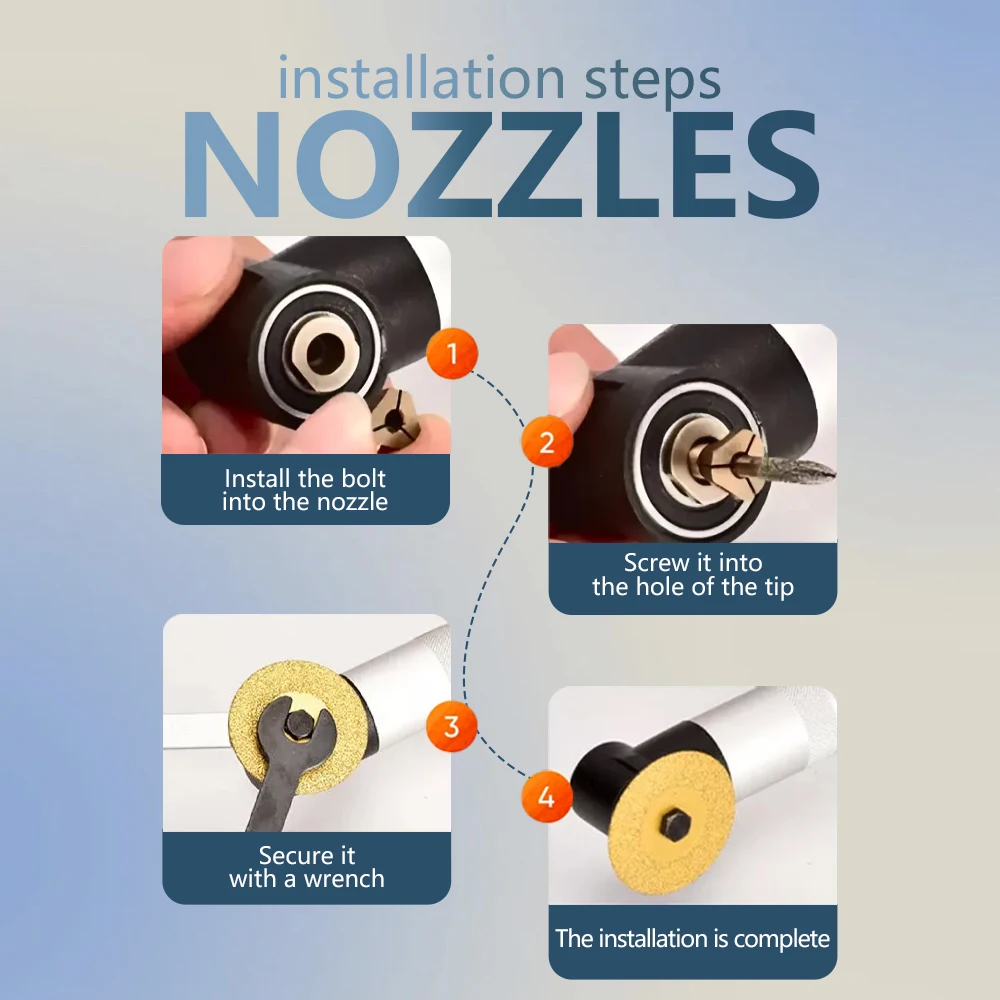 installation steps
NOZZLES

1
Install the bolt into the nozzle

2
Screw it into the hole of the tip

3
Secure it with a wrench

4
The installation is complete