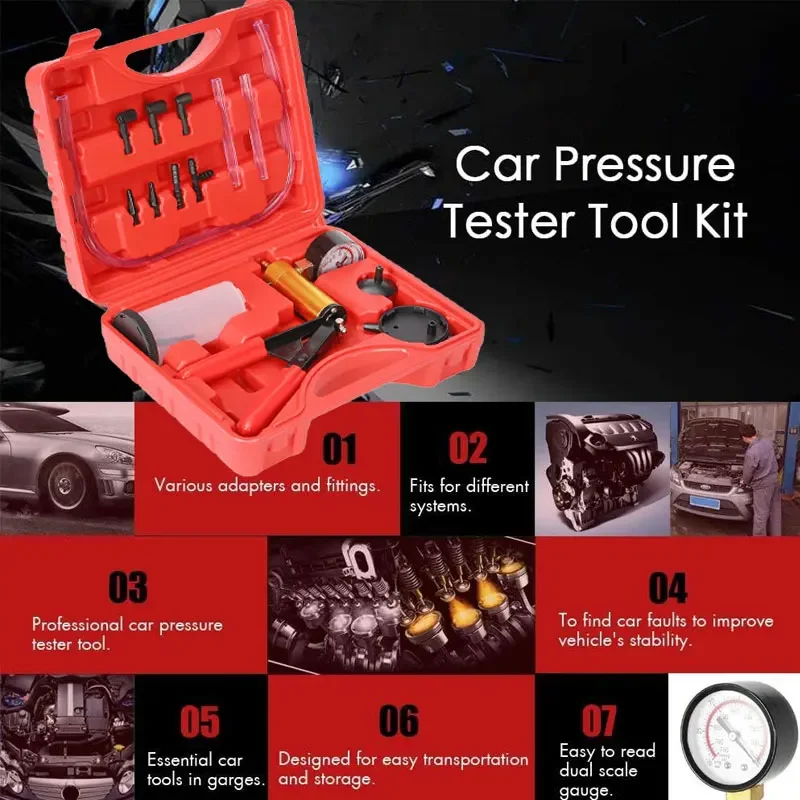 Car Pressure Tester Tool Kit

01
Various adapters and fittings.

02
Fits for different systems.

03
Professional car pressure tester tool.

04
To find car faults to improve vehicle's stability.

05
Essential car tools in garges.

06
Designed for easy transportation and storage.

07
Easy to read dual scale gauge.