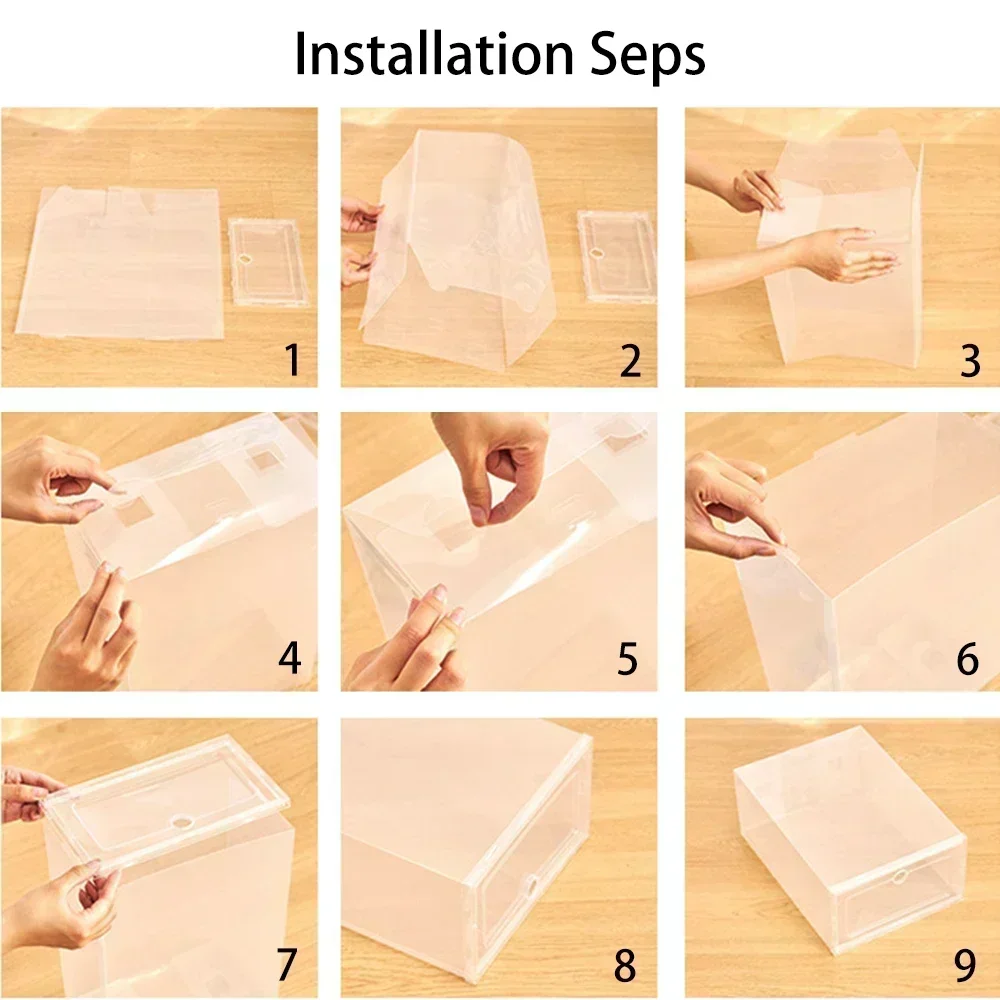 Installation Seps

1

2

3

4

5

6

7

8

9