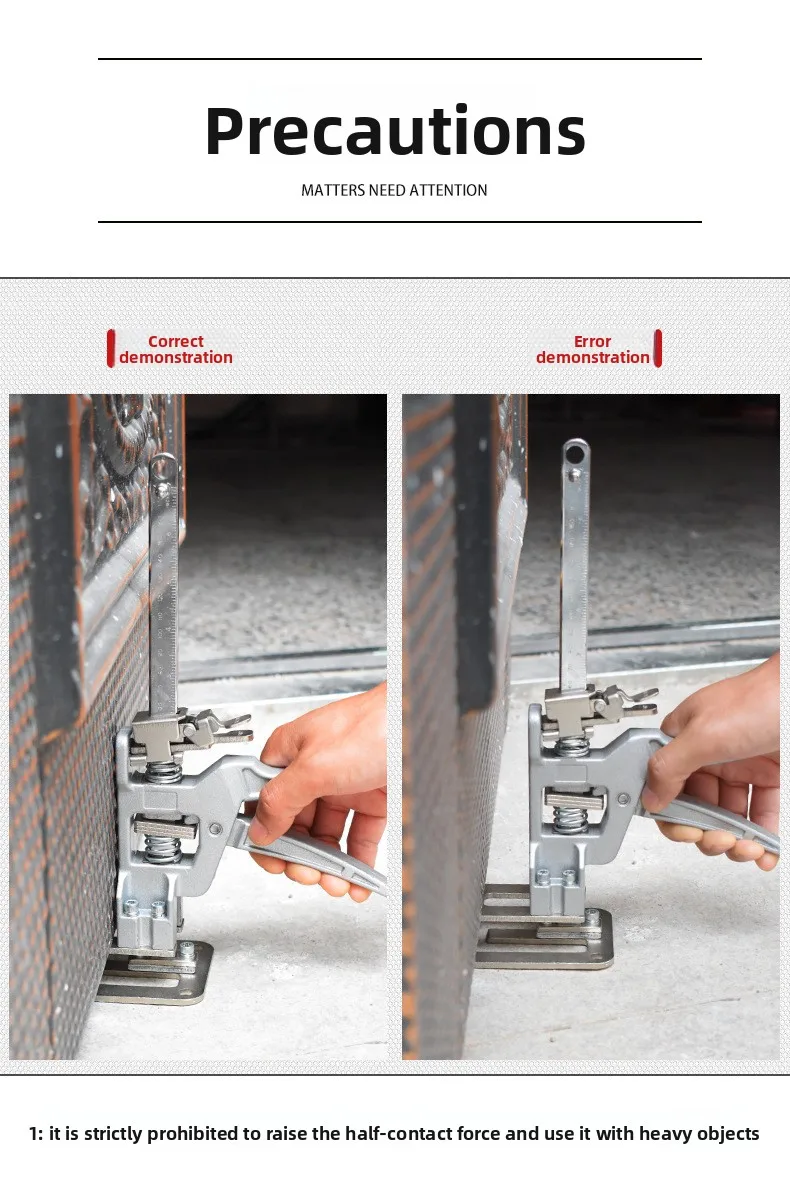 Precautions

MATTERS NEED ATTENTION

Correct demonstration

Error demonstration

1: it is strictly prohibited to raise the half-contact force and use it with heavy objects