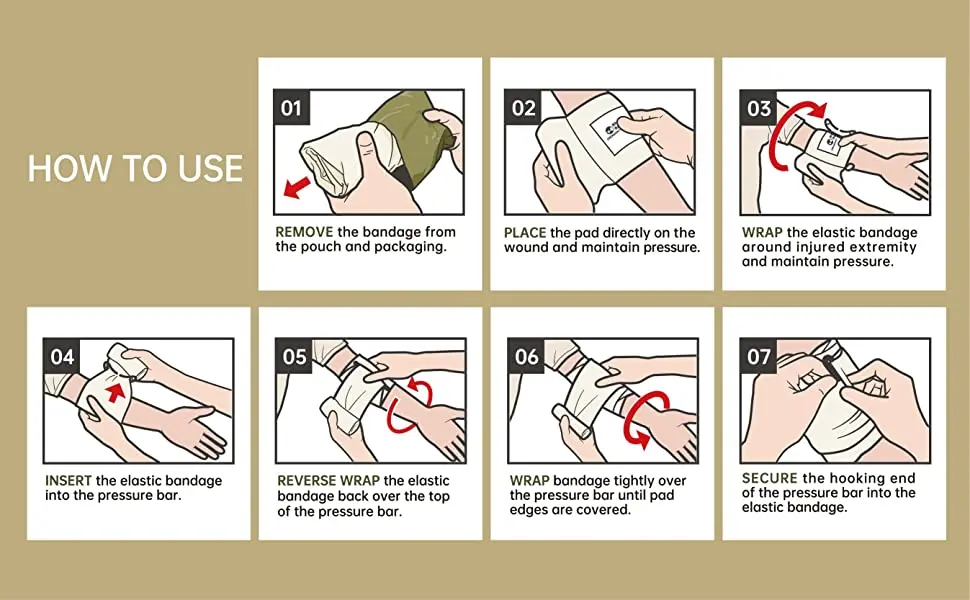 HOW TO USE

01

REMOVE the bandage from the pouch and packaging.

02

PLACE the pad directly on the wound and maintain pressure.

03

WRAP the elastic bandage around injured extremity and maintain pressure.

04

INSERT the elastic bandage into the pressure bar.

05

REVERSE WRAP the elastic bandage back over the top of the pressure bar.

06

WRAP bandage tightly over the pressure bar until pad edges are covered.

07

SECURE the hooking end of the pressure bar into the elastic bandage.