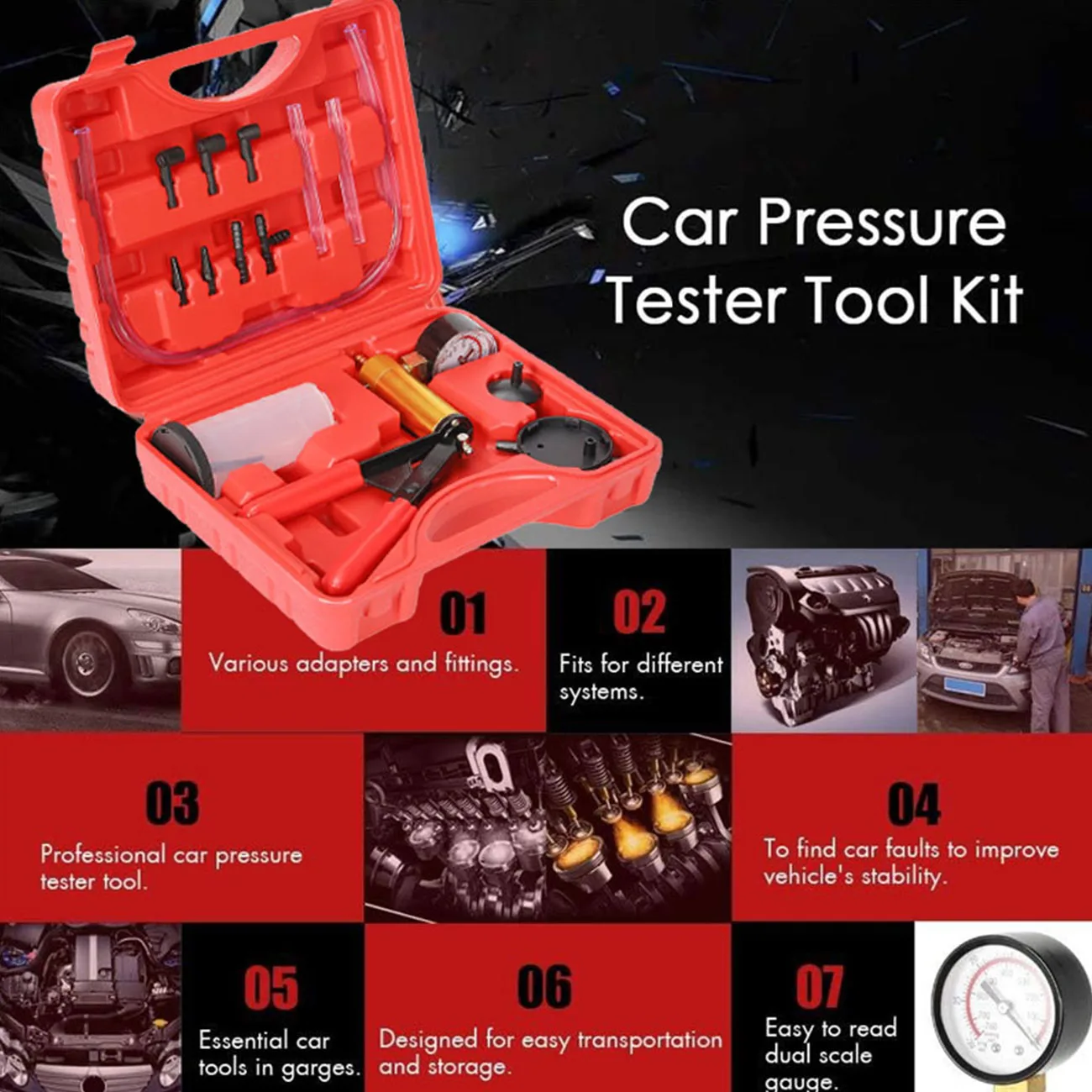 Car Pressure Tester Tool Kit

01
Various adapters and fittings.

02
Fits for different systems.

03
Professional car pressure tester tool.

04
To find car faults to improve vehicle's stability.

05
Essential car tools in garges.

06
Designed for easy transportation and storage.

07
Easy to read dual scale gauge.