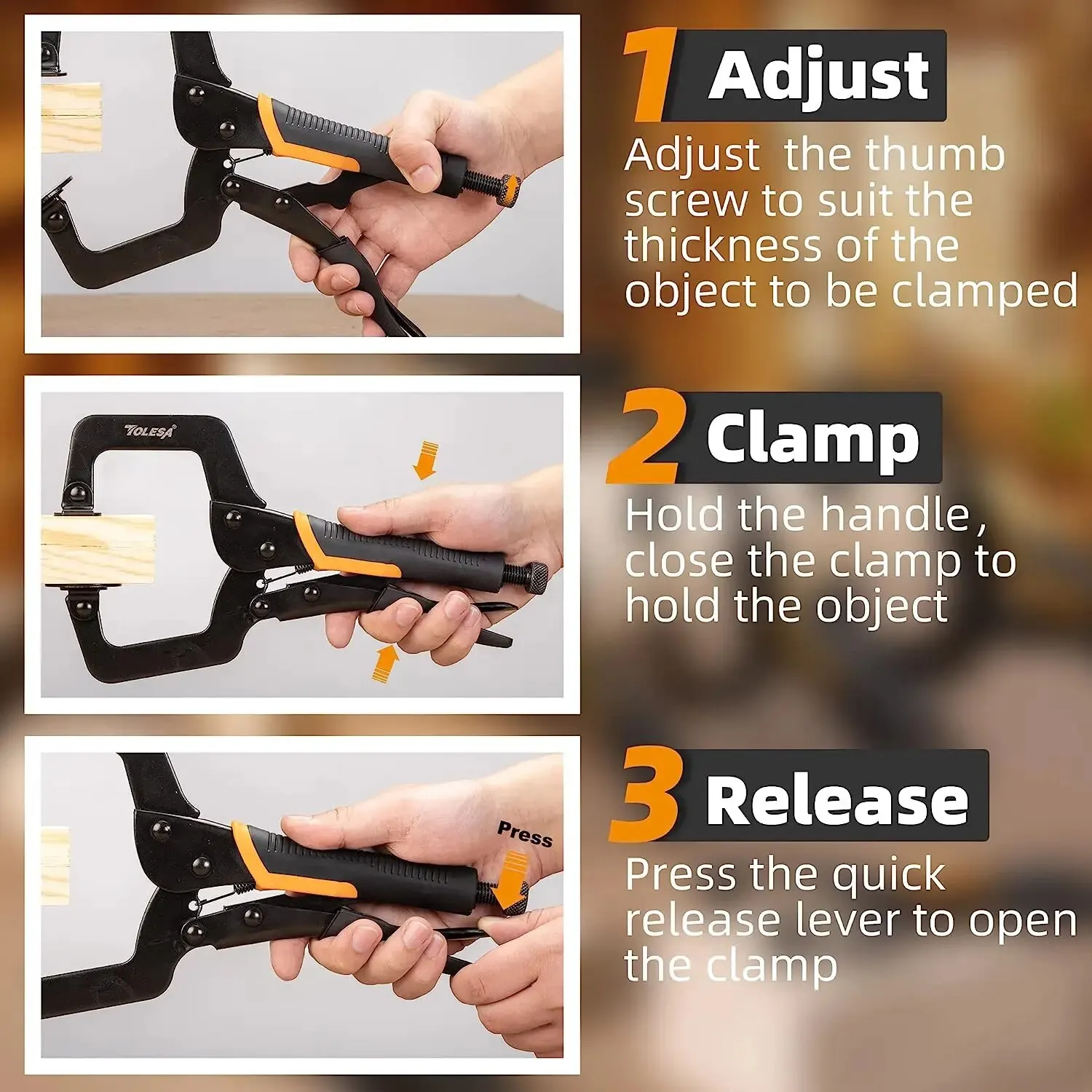 1 Adjust

Adjust the thumb screw to suit the thickness of the object to be clamped

TOLESA

2 Clamp

Hold the handle , close the clamp to hold the object

Press

3 Release

Press the quick release lever to open the clamp