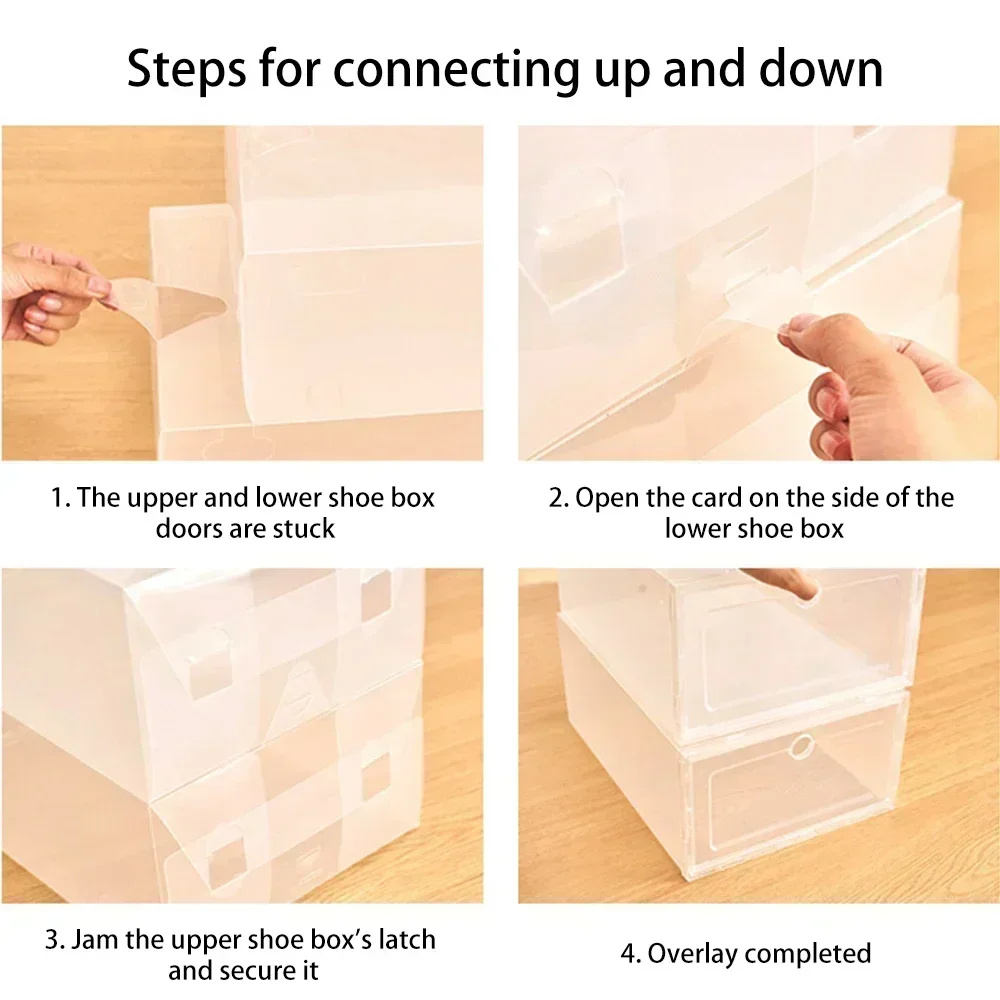 Steps for connecting up and down

1. The upper and lower shoe box doors are stuck

2. Open the card on the side of the lower shoe box

3. Jam the upper shoe box's latch and secure it

4. Overlay completed