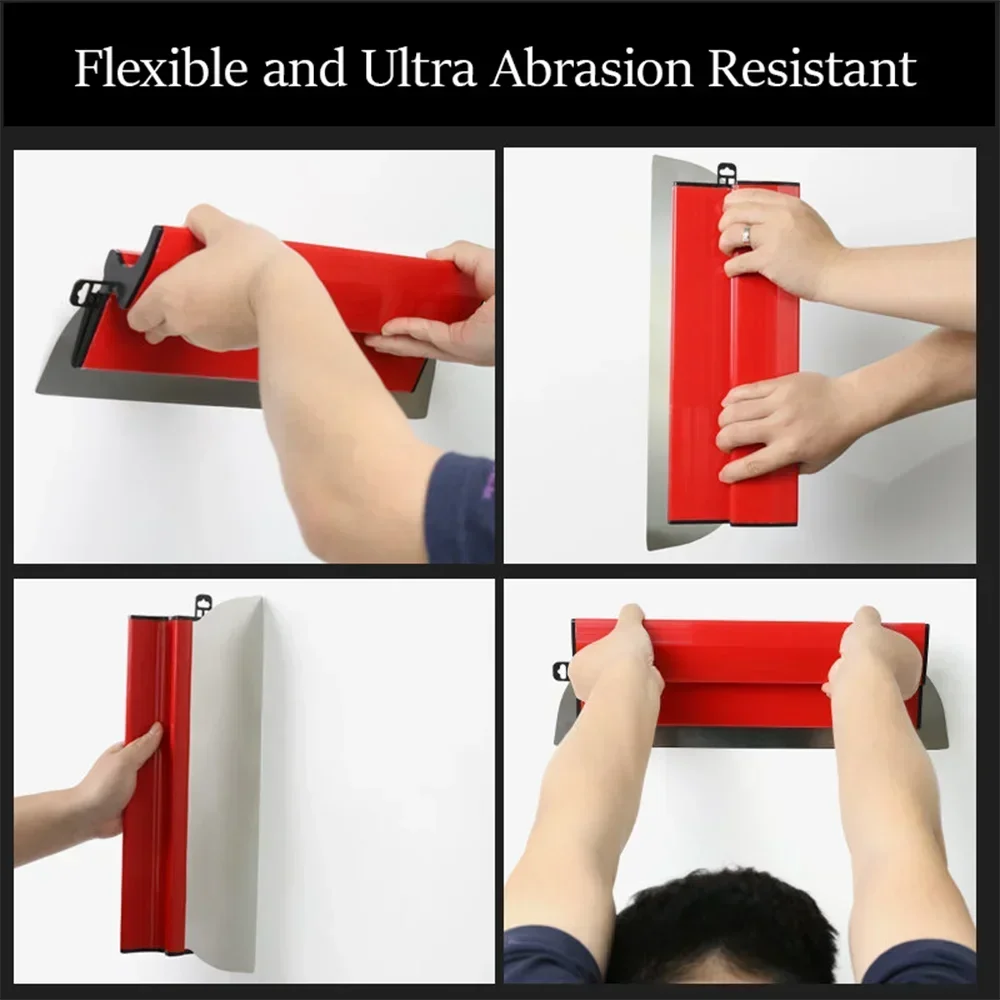 Flexible and Ultra Abrasion Resistant