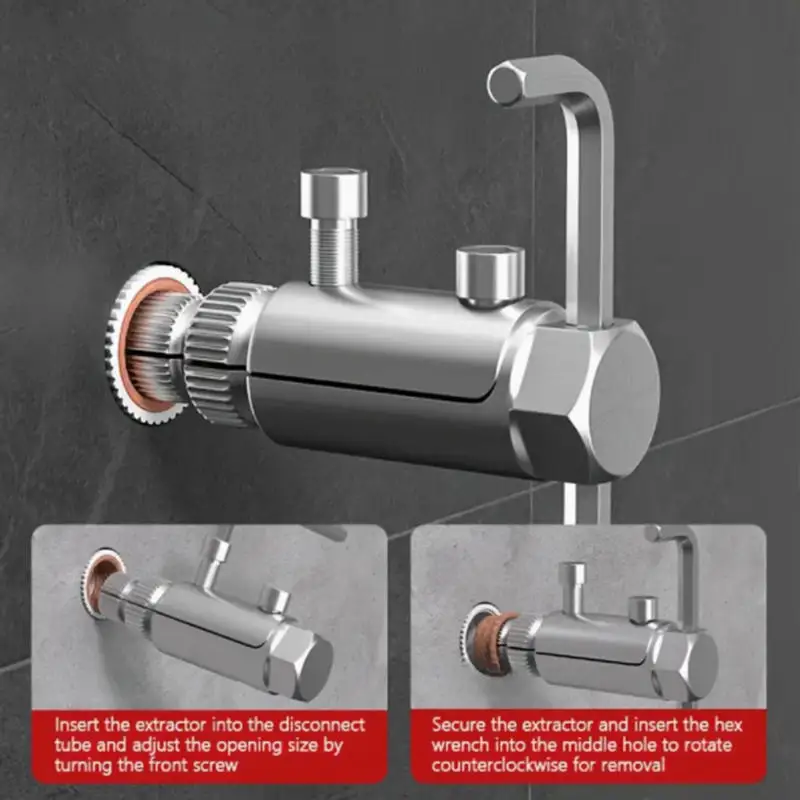 Insert the extractor into the disconnect tube and adjust the opening size by turning the front screw

Secure the extractor and insert the hex wrench into the middle hole to rotate counterclockwise for removal