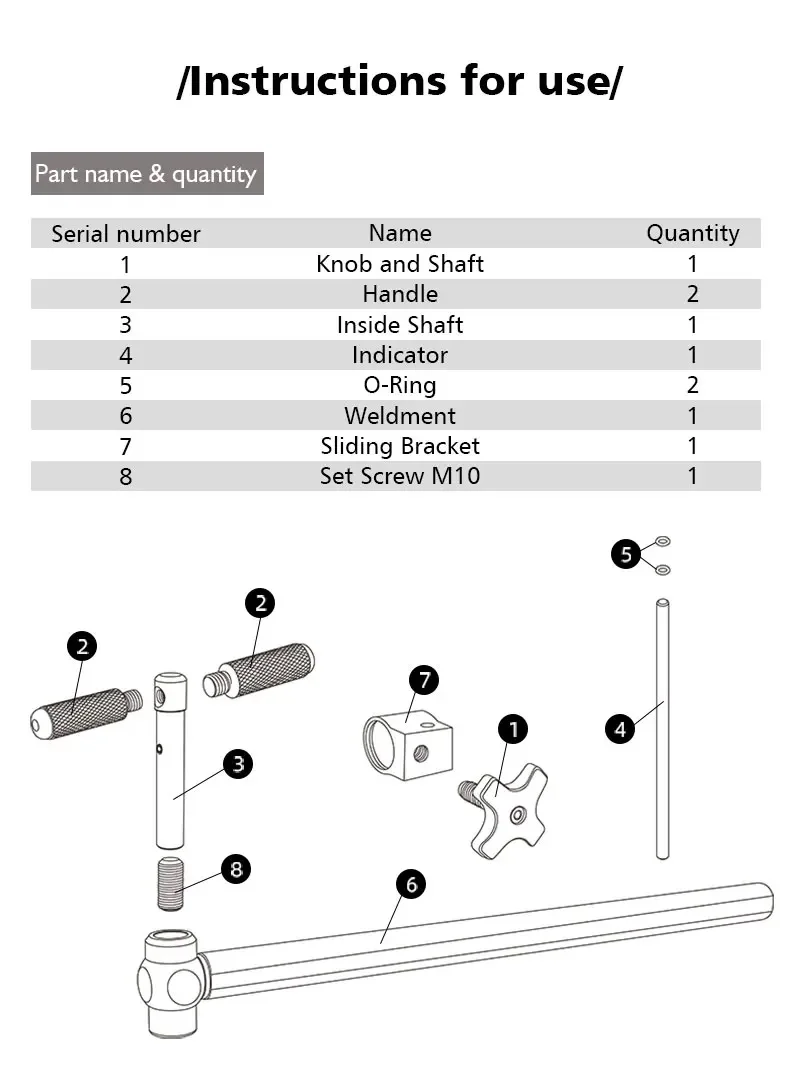 /Instructions for use/

Part name & quantity

| Serial number | Name | Quantity |
|---|---|---|
| 1 | Knob and Shaft | 1 |
| 2 | Handle | 2 |
| 3 | Inside Shaft | 1 |
| 4 | Indicator | 1 |
| 5 | O-Ring | 2 |
| 6 | Weldment | 1 |
| 7 | Sliding Bracket | 1 |
| 8 | Set Screw M10 | 1 |

5
2
2
7
1
4
3
8
6