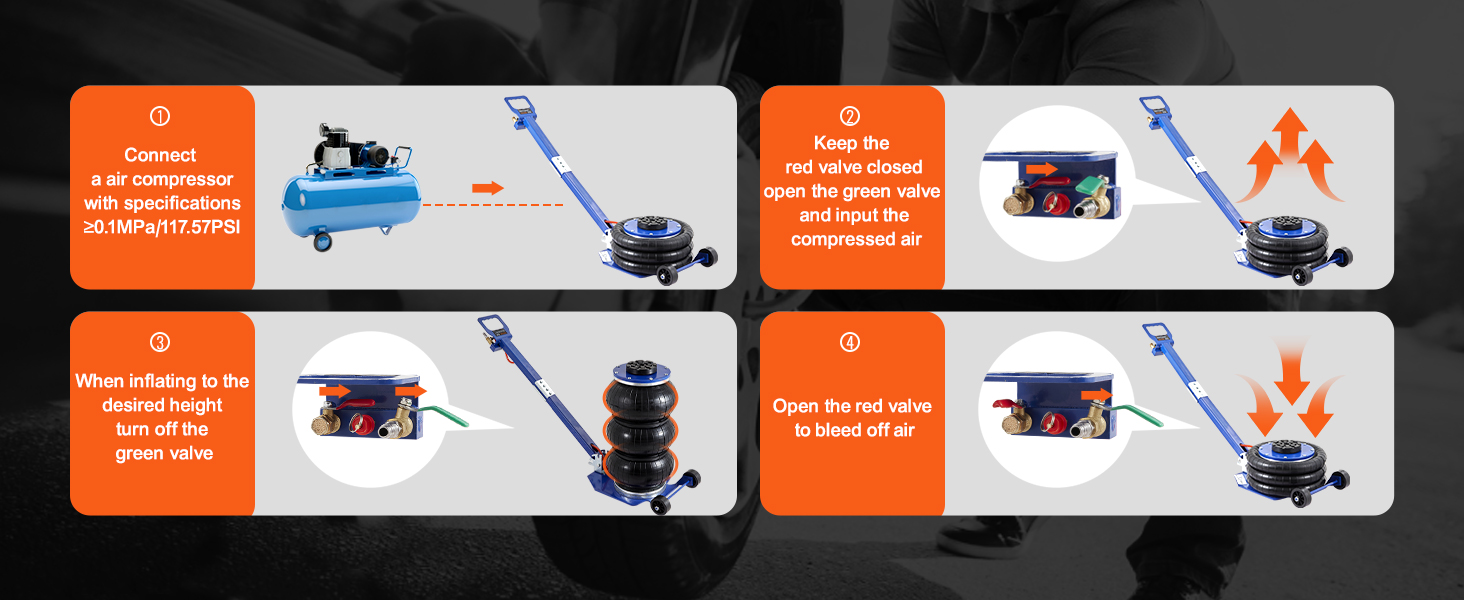 ①
Connect a air compressor with specifications ≥0.1MPa/117.57PSI

②
Keep the red valve closed open the green valve and input the compressed air

③
When inflating to the desired height turn off the green valve

④
Open the red valve to bleed off air